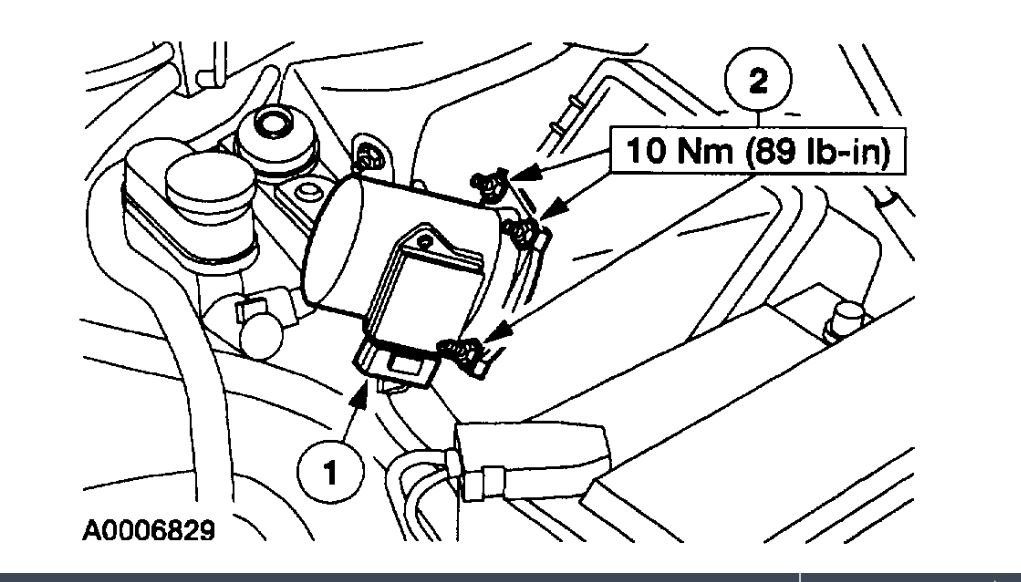 2
10 Nm (89 lb-in)
1
A0006829