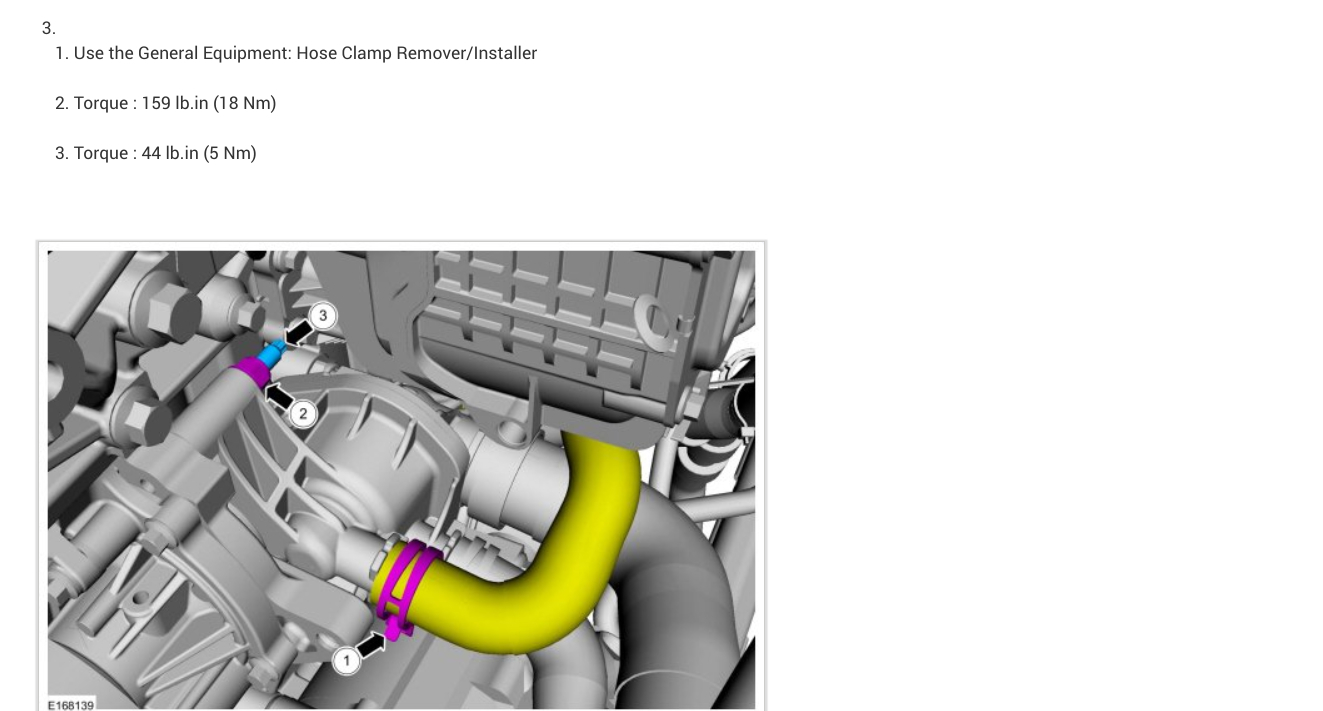 3.

1. Use the General Equipment: Hose Clamp Remover/Installer

2. Torque : 159 lb.in (18 Nm)

3. Torque : 44 lb.in (5 Nm)

3

2

1

E168139