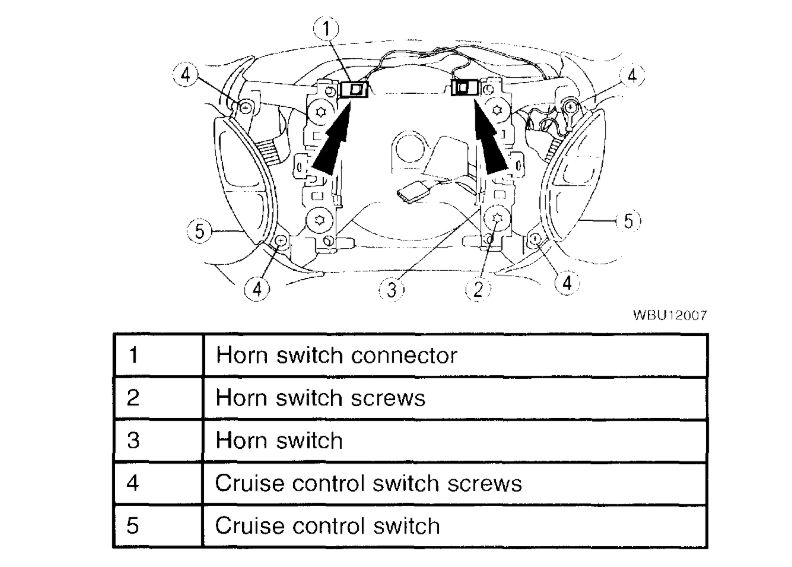 1
4
4
5
5
4
3
2
4
WBU12007

| 1 | Horn switch connector |
|---|---|
| 2 | Horn switch screws |
| 3 | Horn switch |
| 4 | Cruise control switch screws |
| 5 | Cruise control switch |