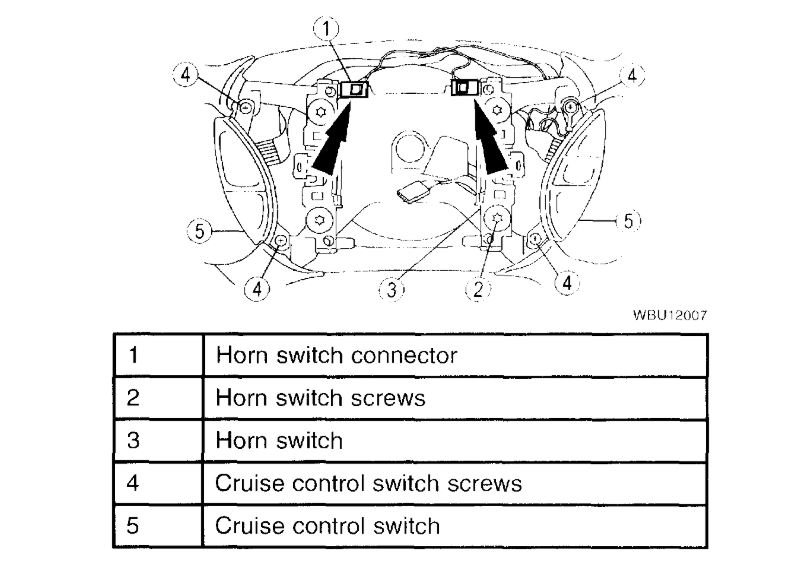 1
4
4
5
5
4
3
2
4
WBU12007

| 1 | Horn switch connector |
|---|---|
| 2 | Horn switch screws |
| 3 | Horn switch |
| 4 | Cruise control switch screws |
| 5 | Cruise control switch |