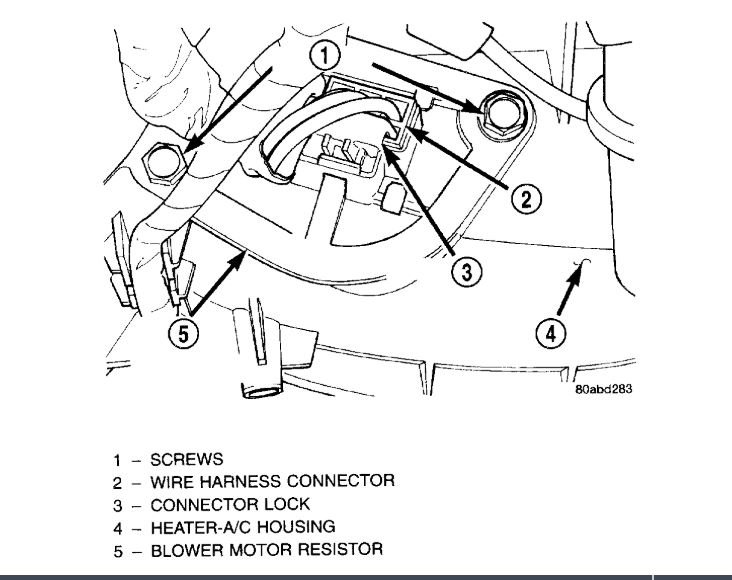 1

2

3

4

5

80abd283

1 – SCREWS
2 – WIRE HARNESS CONNECTOR
3 – CONNECTOR LOCK
4 – HEATER-A/C HOUSING
5 – BLOWER MOTOR RESISTOR