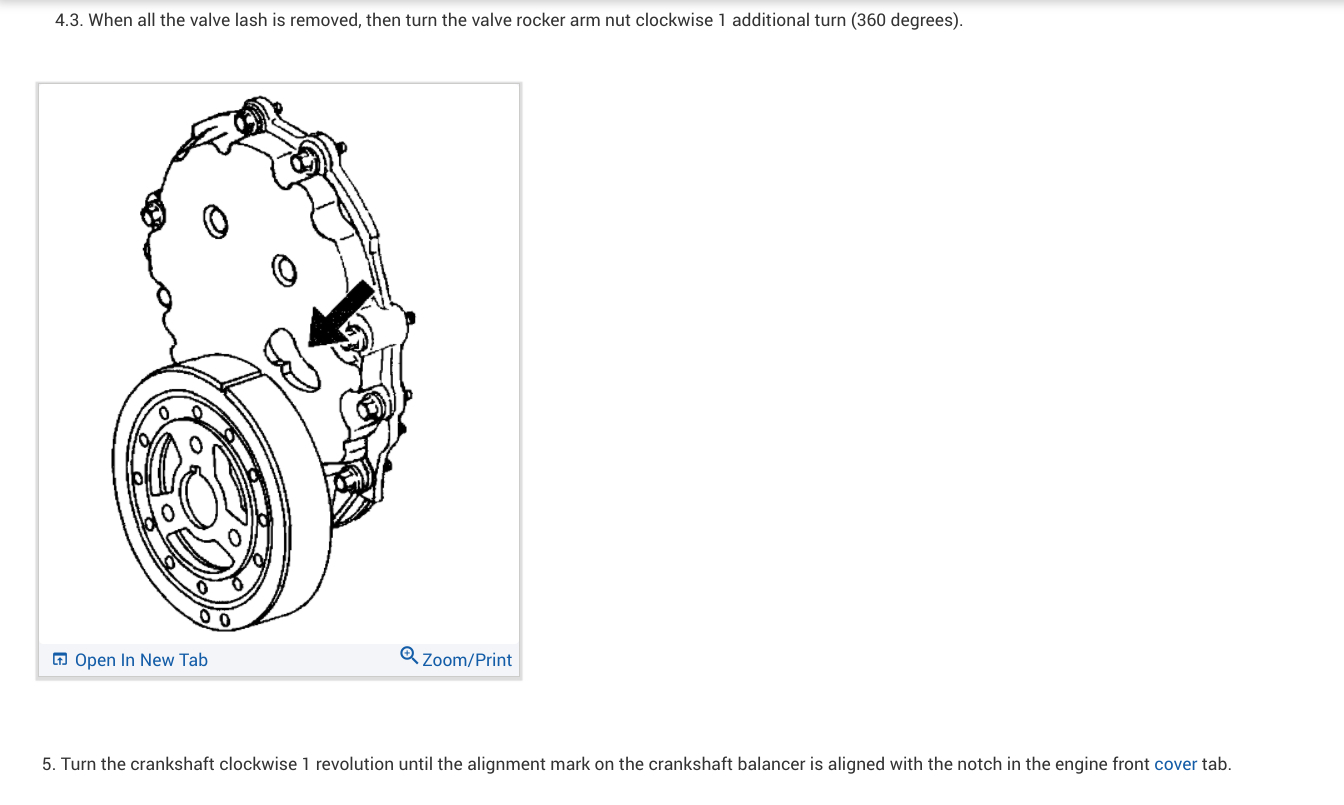 4.3. When all the valve lash is removed, then turn the valve rocker arm nut clockwise 1 additional turn (360 degrees).

Open In New Tab

Zoom/Print

5. Turn the crankshaft clockwise 1 revolution until the alignment mark on the crankshaft balancer is aligned with the notch in the engine front cover tab.