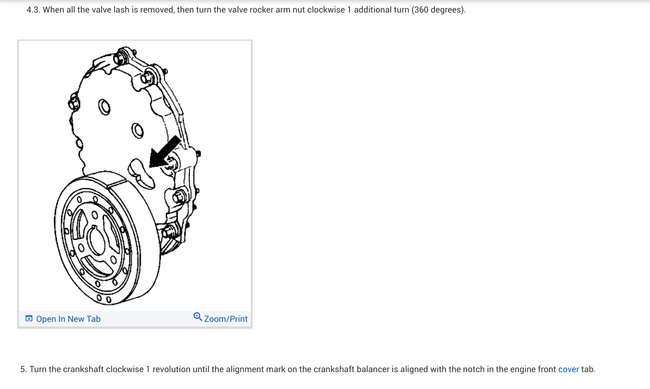 4.3. When all the valve lash is removed, then turn the valve rocker arm nut clockwise 1 additional turn (360 degrees).

Open In New Tab

Zoom/Print

5. Turn the crankshaft clockwise 1 revolution until the alignment mark on the crankshaft balancer is aligned with the notch in the engine front cover tab.