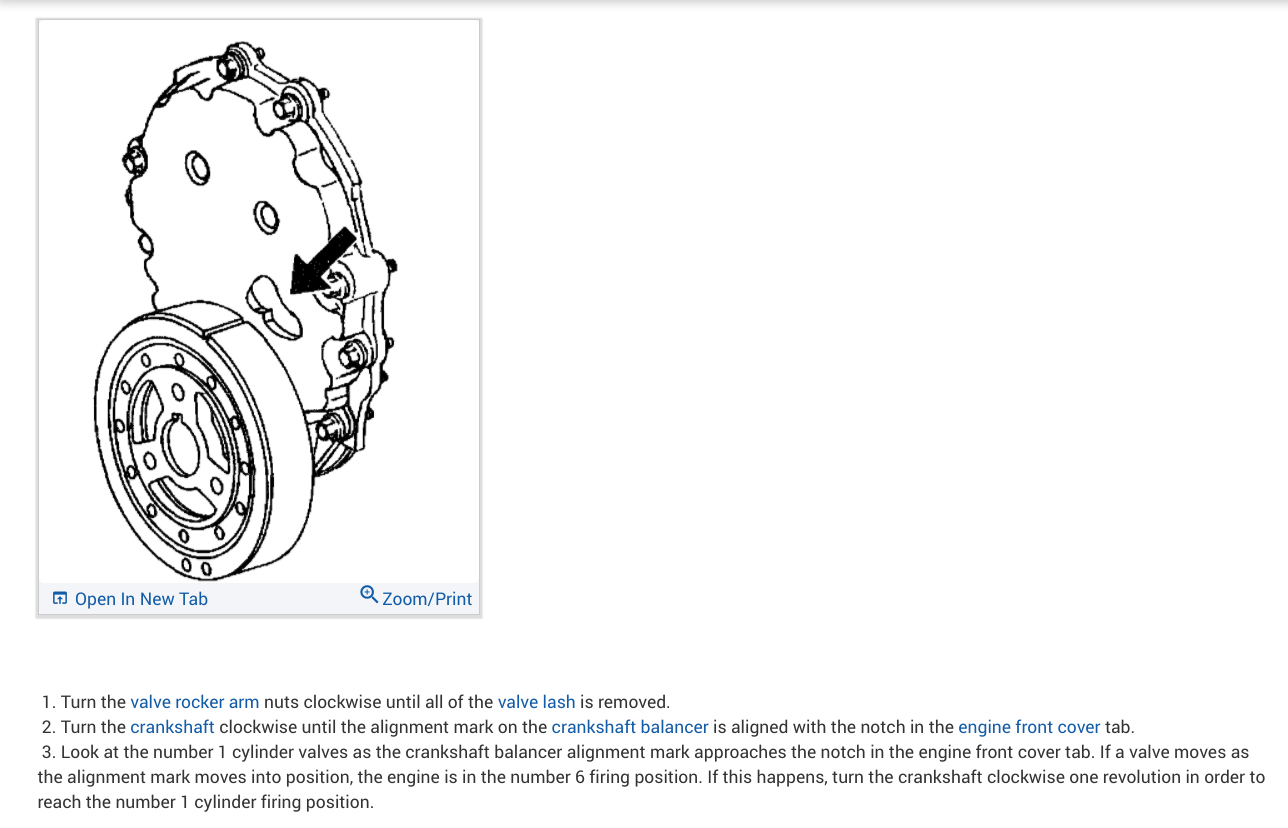 Open In New Tab
Zoom/Print

1. Turn the valve rocker arm nuts clockwise until all of the valve lash is removed.
2. Turn the crankshaft clockwise until the alignment mark on the crankshaft balancer is aligned with the notch in the engine front cover tab.
3. Look at the number 1 cylinder valves as the crankshaft balancer alignment mark approaches the notch in the engine front cover tab. If a valve moves as the alignment mark moves into position, the engine is in the number 6 firing position. If this happens, turn the crankshaft clockwise one revolution in order to reach the number 1 cylinder firing position.