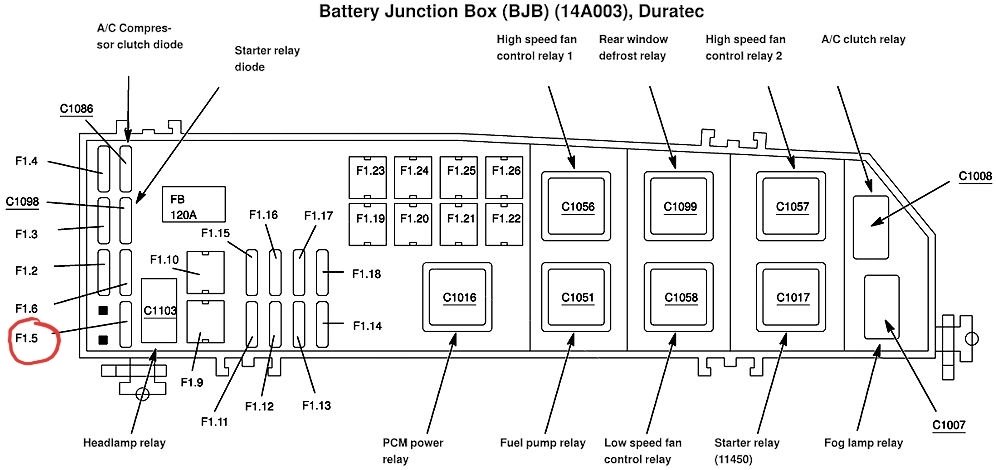 Battery Junction Box (BJB) (14A003), Duratec

A/C Compressor clutch diode

Starter relay diode

High speed fan control relay 1

Rear window defrost relay

High speed fan control relay 2

A/C clutch relay

C1086

F1.4

C1098

F1.3

F1.2

F1.6

F1.5

FB 120A

F1.10

C1103

F1.9

F1.15

F1.16

F1.17

F1.18

F1.14

F1.11

F1.12

F1.13

F1.23

F1.24

F1.25

F1.26

F1.19

F1.20

F1.21

F1.22

C1016

C1056

C1051

C1099

C1058

C1057

C1017

C1008

C1007

Headlamp relay

PCM power relay

Fuel pump relay

Low speed fan control relay

Starter relay (11450)

Fog lamp relay