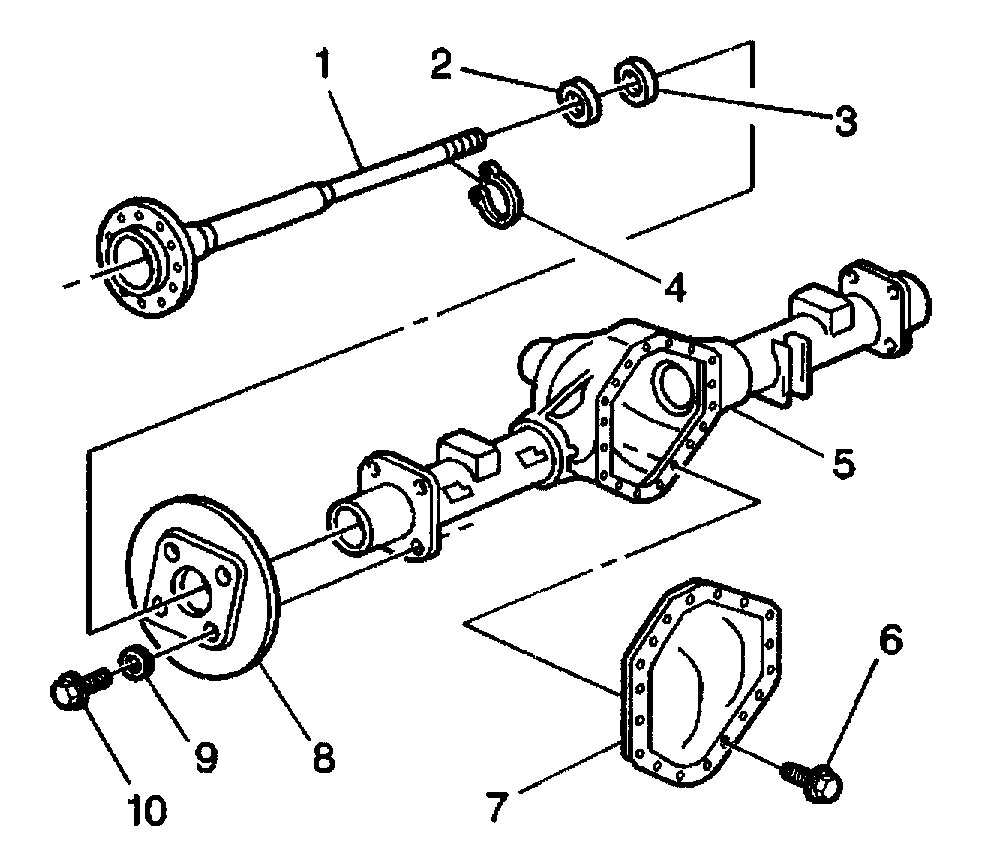 1
2
3
4
5
6
7
8
9
10