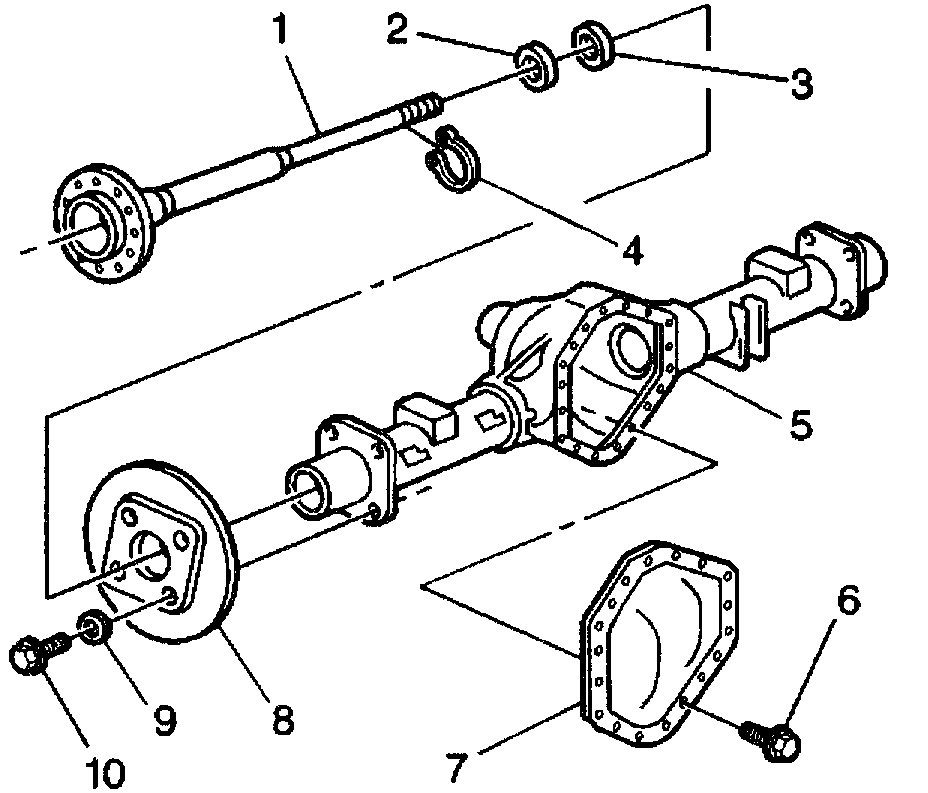 1
2
3
4
5
6
7
8
9
10