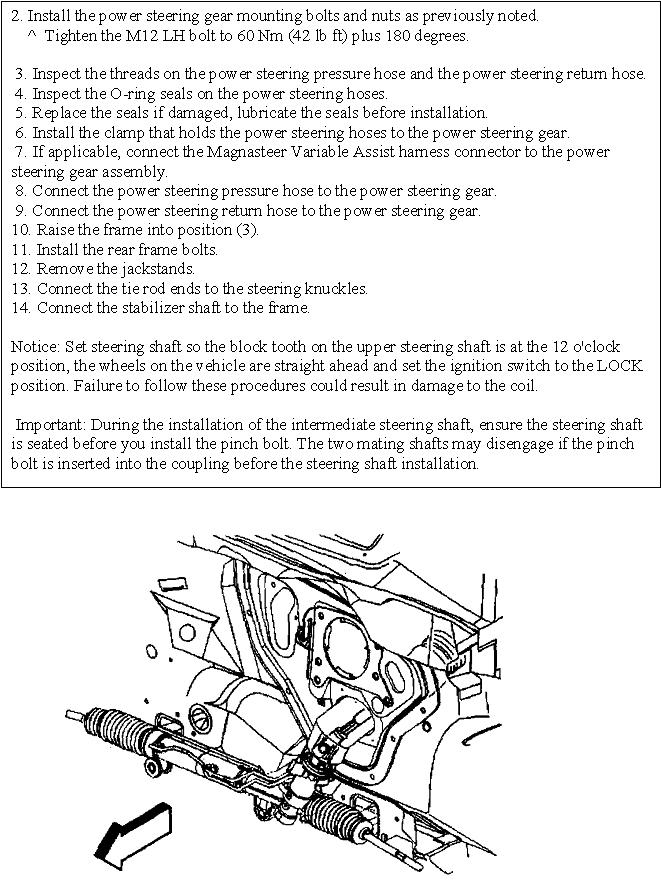 2. Install the power steering gear mounting bolts and nuts as previously noted.
^ Tighten the M12 LH bolt to 60 Nm (42 lb ft) plus 180 degrees.

3. Inspect the threads on the power steering pressure hose and the power steering return hose.
4. Inspect the O-ring seals on the power steering hoses.
5. Replace the seals if damaged, lubricate the seals before installation.
6. Install the clamp that holds the power steering hoses to the power steering gear.
7. If applicable, connect the Magnasteer Variable Assist harness connector to the power steering gear assembly.
8. Connect the power steering pressure hose to the power steering gear.
9. Connect the power steering return hose to the power steering gear.
10. Raise the frame into position (3).
11. Install the rear frame bolts.
12. Remove the jackstands.
13. Connect the tie rod ends to the steering knuckles.
14. Connect the stabilizer shaft to the frame.

Notice: Set steering shaft so the block tooth on the upper steering shaft is at the 12 o'clock position, the wheels on the vehicle are straight ahead and set the ignition switch to the LOCK position. Failure to follow these procedures could result in damage to the coil.

Important: During the installation of the intermediate steering shaft, ensure the steering shaft is seated before you install the pinch bolt. The two mating shafts may disengage if the pinch bolt is inserted into the coupling before the steering shaft installation.