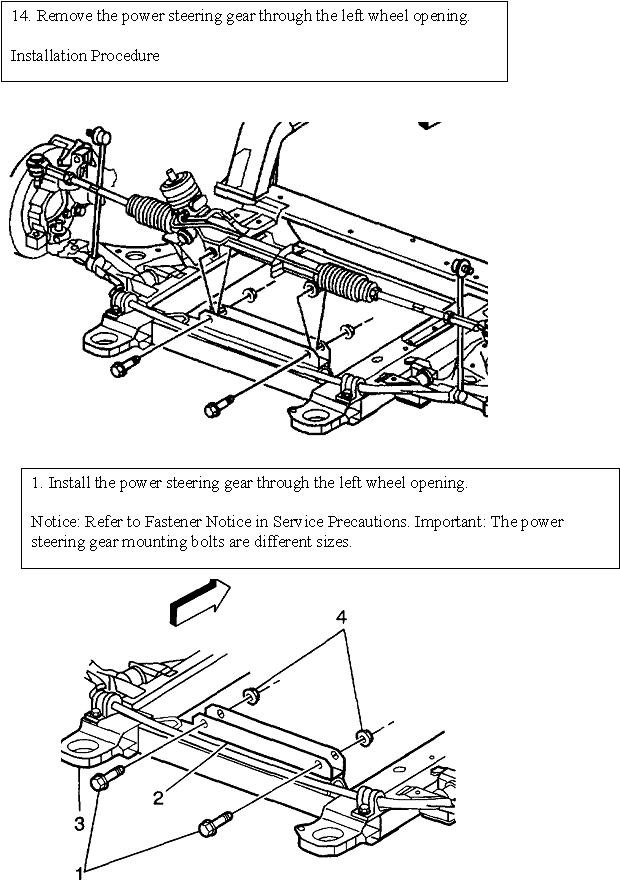 14. Remove the power steering gear through the left wheel opening.

Installation Procedure

1. Install the power steering gear through the left wheel opening.

Notice: Refer to Fastener Notice in Service Precautions. Important: The power steering gear mounting bolts are different sizes.

4

2

3

1