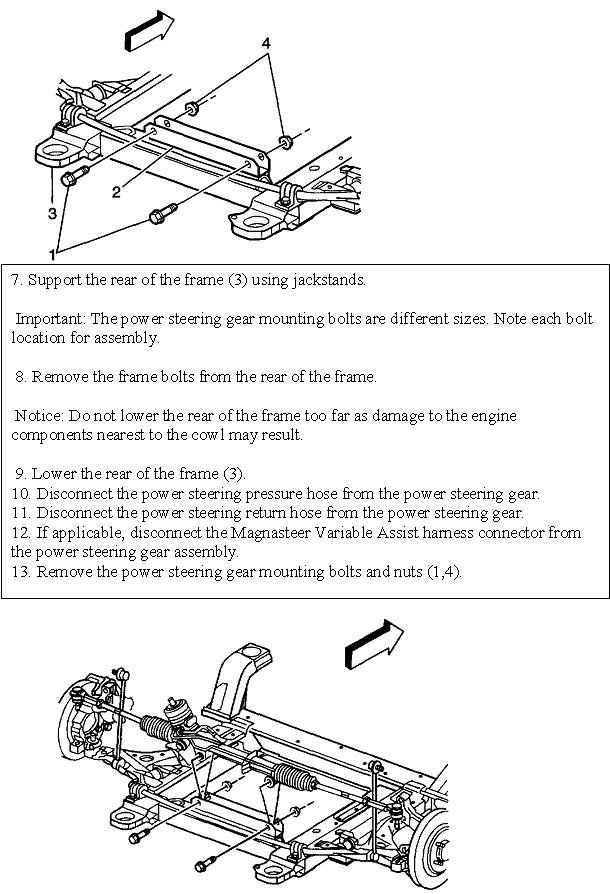 4

2

3

1

7. Support the rear of the frame (3) using jackstands.

Important: The power steering gear mounting bolts are different sizes. Note each bolt location for assembly.

8. Remove the frame bolts from the rear of the frame.

Notice: Do not lower the rear of the frame too far as damage to the engine components nearest to the cowl may result.

9. Lower the rear of the frame (3).
10. Disconnect the power steering pressure hose from the power steering gear.
11. Disconnect the power steering return hose from the power steering gear.
12. If applicable, disconnect the Magnasteer Variable Assist harness connector from the power steering gear assembly.
13. Remove the power steering gear mounting bolts and nuts (1,4).