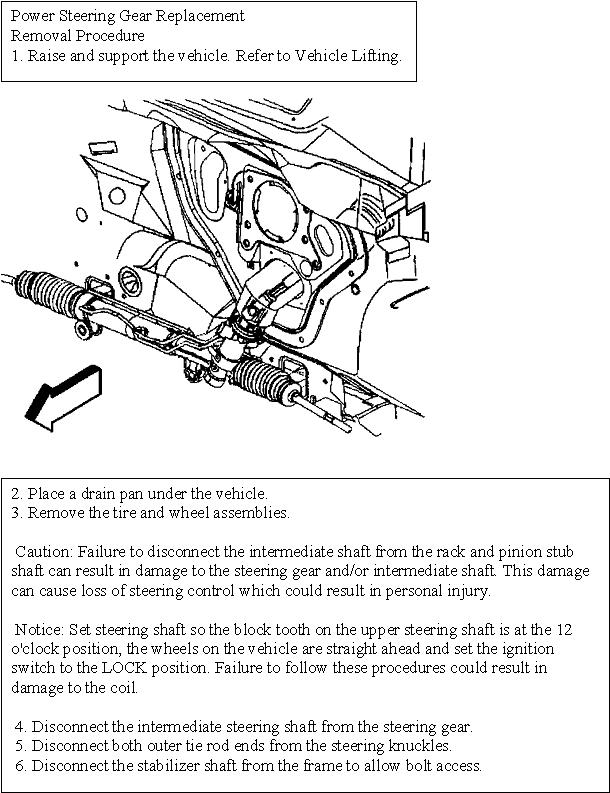 Power Steering Gear Replacement
Removal Procedure
1. Raise and support the vehicle. Refer to Vehicle Lifting.

2. Place a drain pan under the vehicle.
3. Remove the tire and wheel assemblies.

Caution: Failure to disconnect the intermediate shaft from the rack and pinion stub shaft can result in damage to the steering gear and/or intermediate shaft. This damage can cause loss of steering control which could result in personal injury.

Notice: Set steering shaft so the block tooth on the upper steering shaft is at the 12 o'clock position, the wheels on the vehicle are straight ahead and set the ignition switch to the LOCK position. Failure to follow these procedures could result in damage to the coil.

4. Disconnect the intermediate steering shaft from the steering gear.
5. Disconnect both outer tie rod ends from the steering knuckles.
6. Disconnect the stabilizer shaft from the frame to allow bolt access.