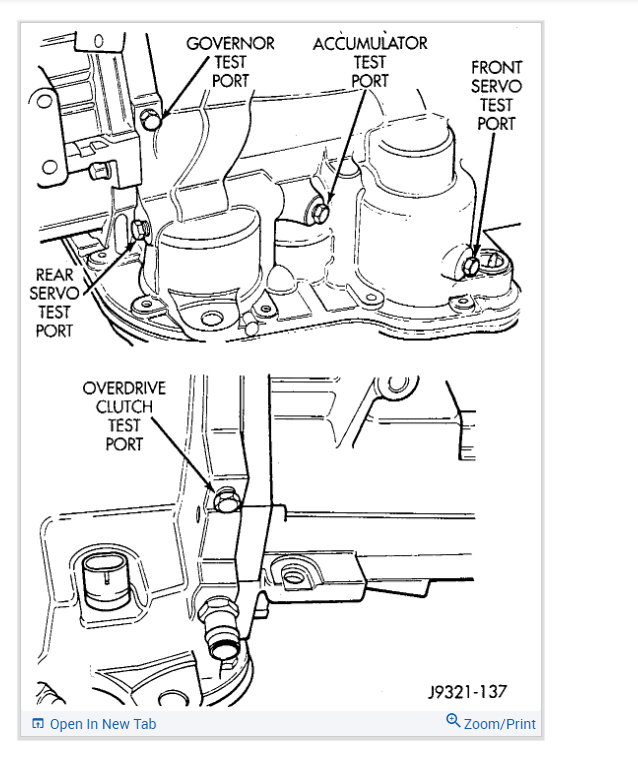 GOVERNOR TEST PORT

ACCUMULATOR TEST PORT

FRONT SERVO TEST PORT

REAR SERVO TEST PORT

OVERDRIVE CLUTCH TEST PORT

J9321-137

Open In New Tab

Zoom/Print