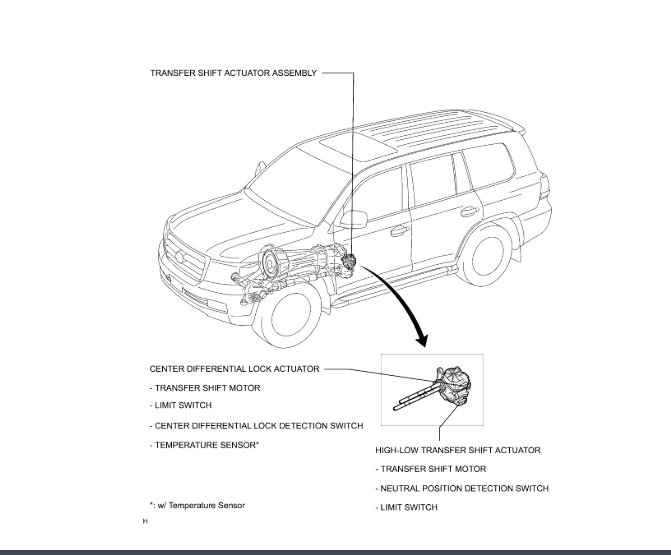 TRANSFER SHIFT ACTUATOR ASSEMBLY

CENTER DIFFERENTIAL LOCK ACTUATOR

- TRANSFER SHIFT MOTOR

- LIMIT SWITCH

- CENTER DIFFERENTIAL LOCK DETECTION SWITCH

- TEMPERATURE SENSOR*

HIGH-LOW TRANSFER SHIFT ACTUATOR

- TRANSFER SHIFT MOTOR

- NEUTRAL POSITION DETECTION SWITCH

- LIMIT SWITCH

*: w/ Temperature Sensor

H