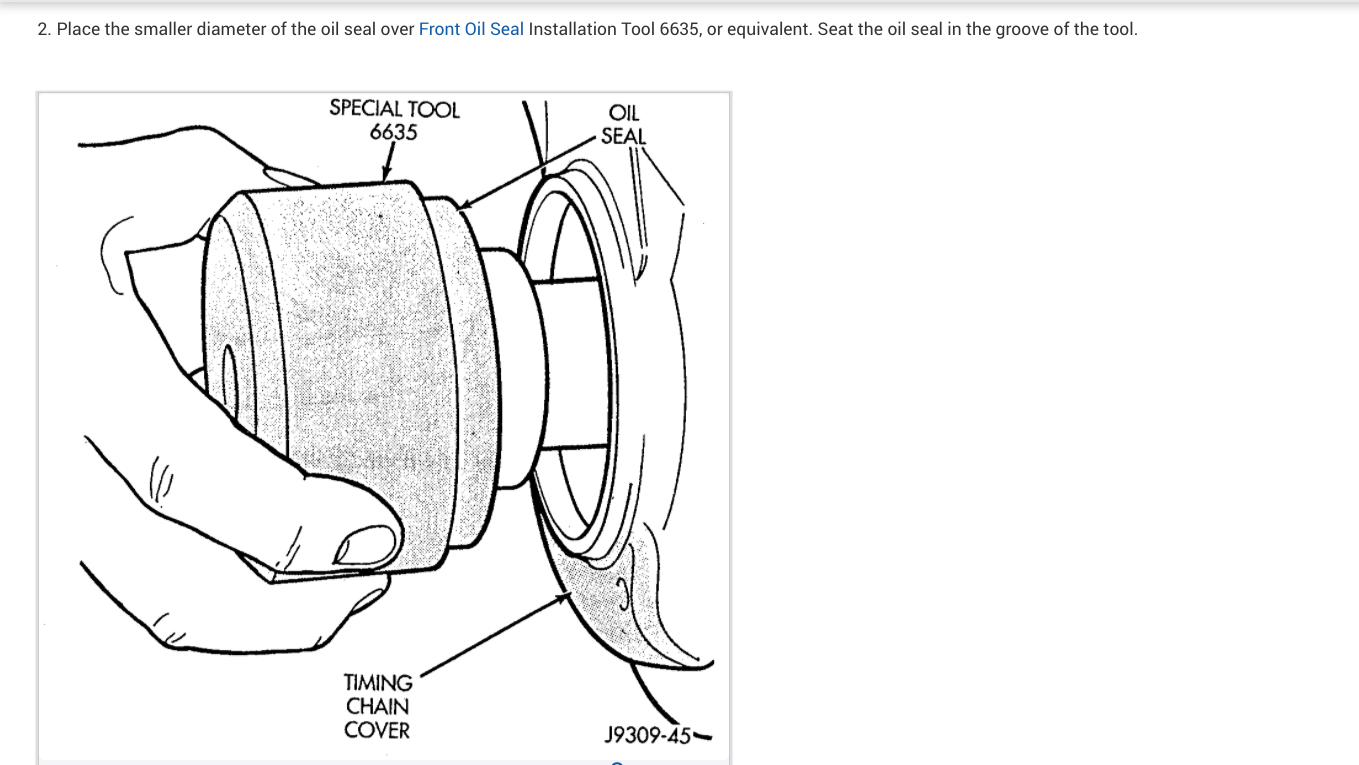 2. Place the smaller diameter of the oil seal over Front Oil Seal Installation Tool 6635, or equivalent. Seat the oil seal in the groove of the tool.

SPECIAL TOOL 6635

OIL SEAL

TIMING CHAIN COVER

J9309-45