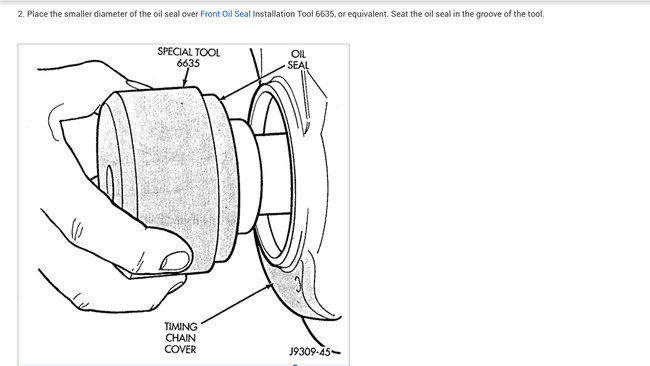 2. Place the smaller diameter of the oil seal over Front Oil Seal Installation Tool 6635, or equivalent. Seat the oil seal in the groove of the tool.

SPECIAL TOOL 6635

OIL SEAL

TIMING CHAIN COVER

J9309-45