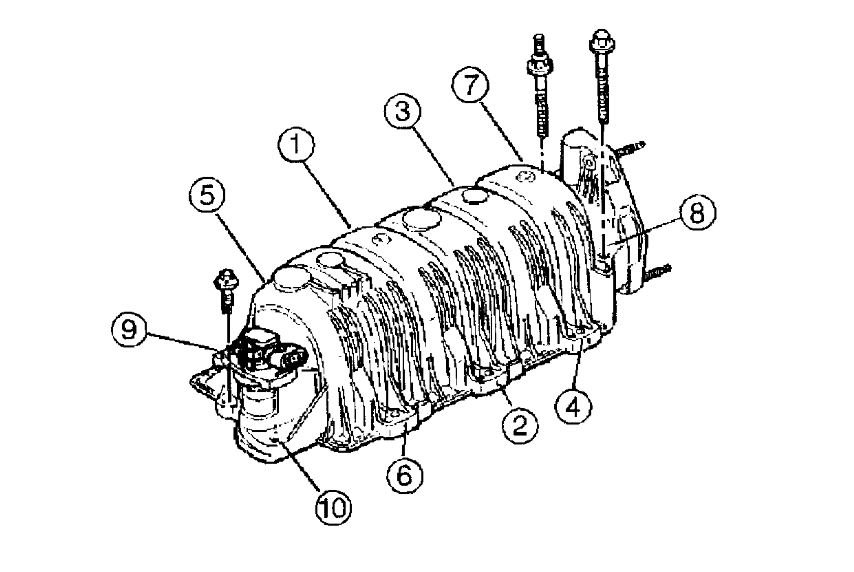 7
3
1
5
8
9
4
2
6
10