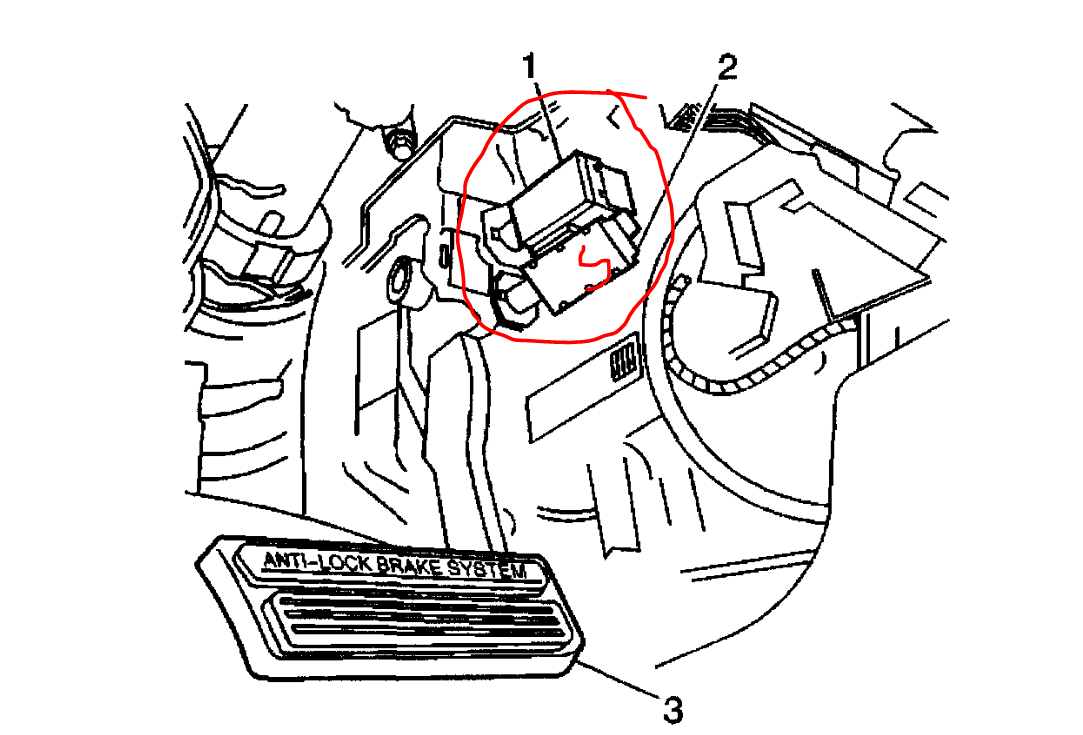 1
2
ANTI-LOCK BRAKE SYSTEM
3