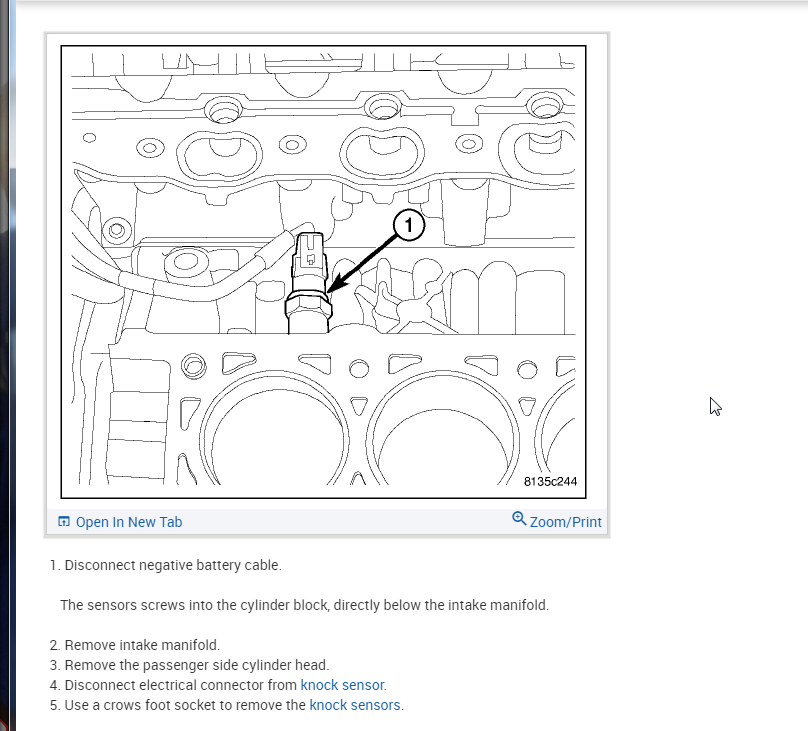 1

8135c244

Open In New Tab

Zoom/Print

1. Disconnect negative battery cable.

The sensors screws into the cylinder block, directly below the intake manifold.

2. Remove intake manifold.
3. Remove the passenger side cylinder head.
4. Disconnect electrical connector from knock sensor.
5. Use a crows foot socket to remove the knock sensors.