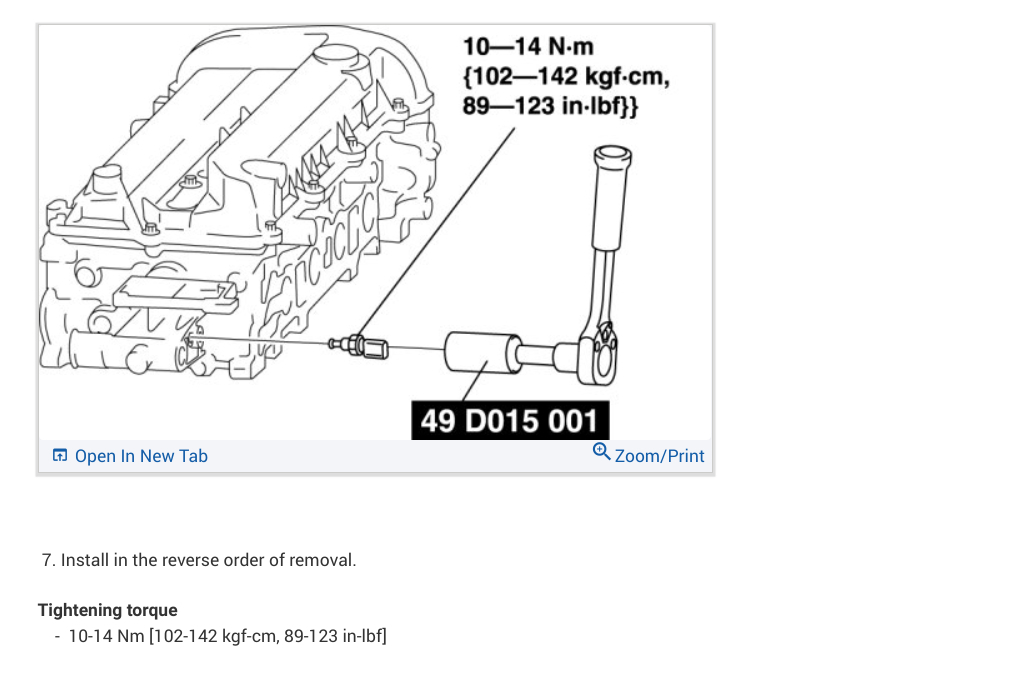 10—14 N·m
{102—142 kgf·cm,
89—123 in·lbf}}

49 D015 001

Open In New Tab

Zoom/Print

7. Install in the reverse order of removal.

**Tightening torque**

- 10-14 Nm [102-142 kgf-cm, 89-123 in-lbf]