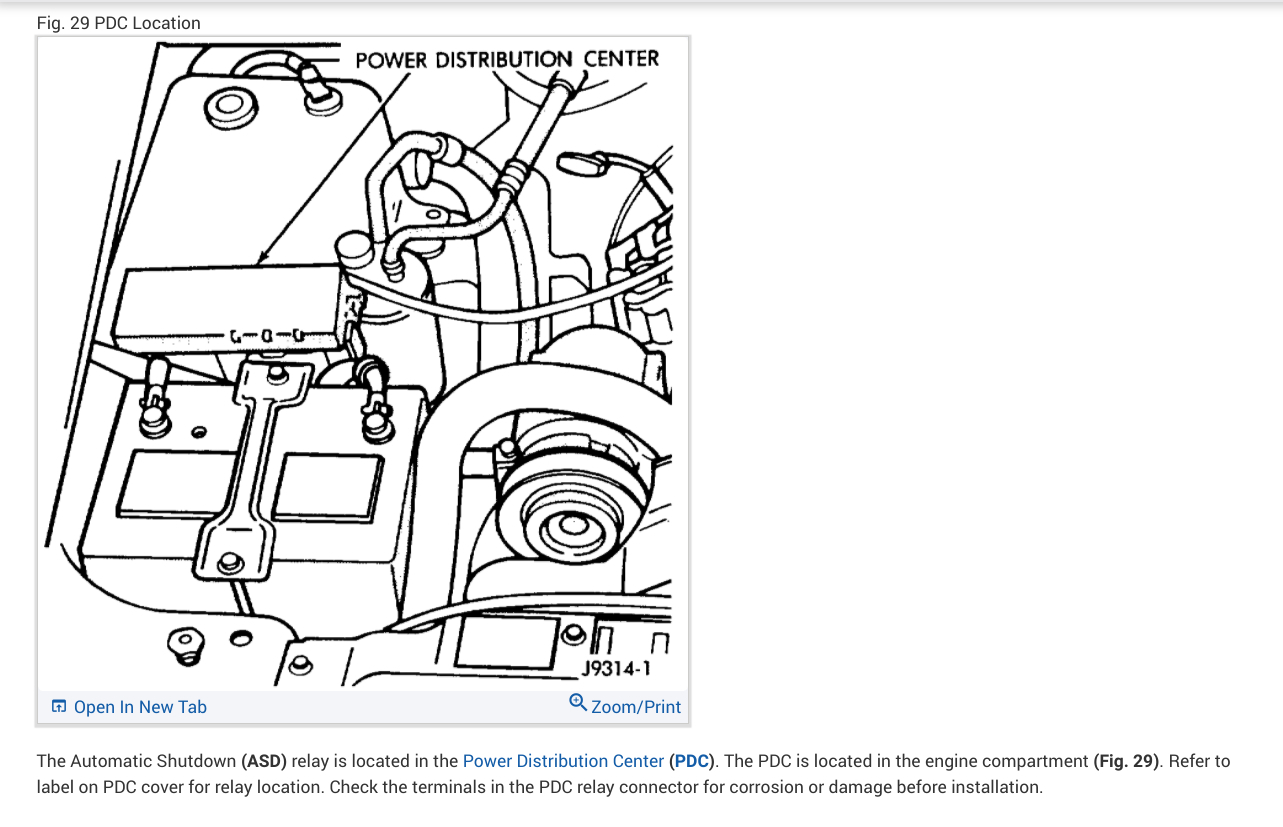 Fig. 29 PDC Location

POWER DISTRIBUTION CENTER

J9314-1

Open In New Tab

Zoom/Print

The Automatic Shutdown (ASD) relay is located in the Power Distribution Center (PDC). The PDC is located in the engine compartment (Fig. 29). Refer to label on PDC cover for relay location. Check the terminals in the PDC relay connector for corrosion or damage before installation.