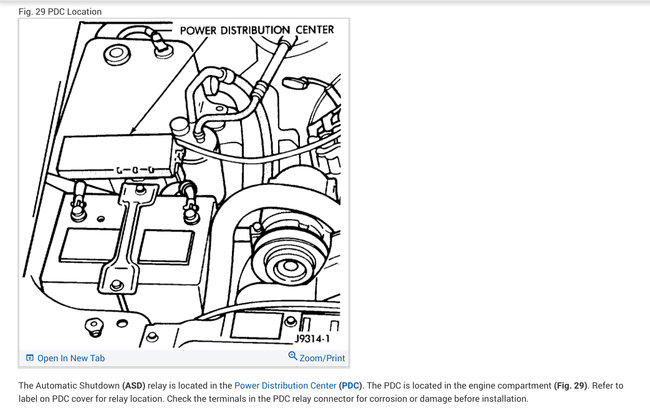 Fig. 29 PDC Location

POWER DISTRIBUTION CENTER

J9314-1

Open In New Tab

Zoom/Print

The Automatic Shutdown (ASD) relay is located in the Power Distribution Center (PDC). The PDC is located in the engine compartment (Fig. 29). Refer to label on PDC cover for relay location. Check the terminals in the PDC relay connector for corrosion or damage before installation.