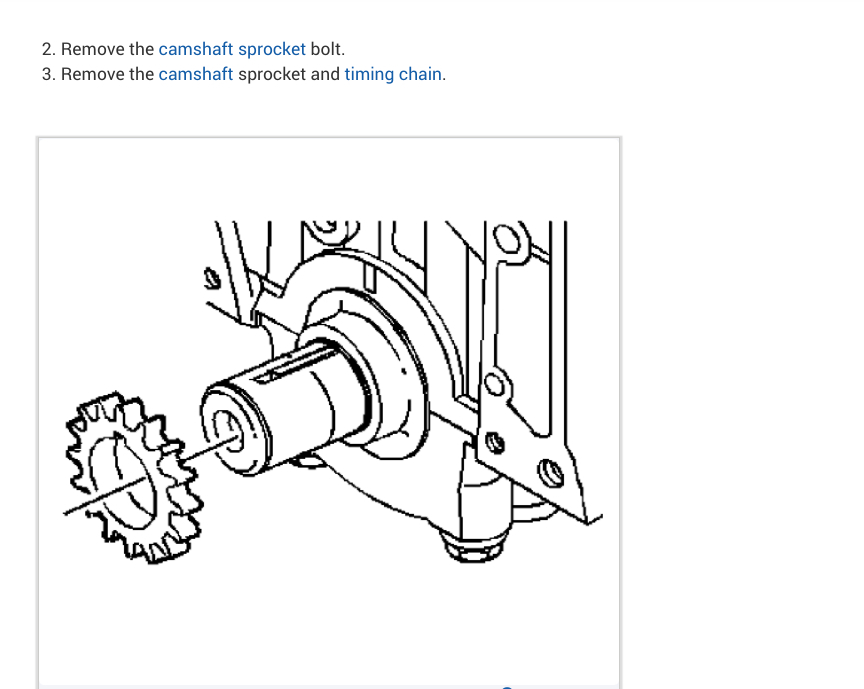 2. Remove the camshaft sprocket bolt.
3. Remove the camshaft sprocket and timing chain.