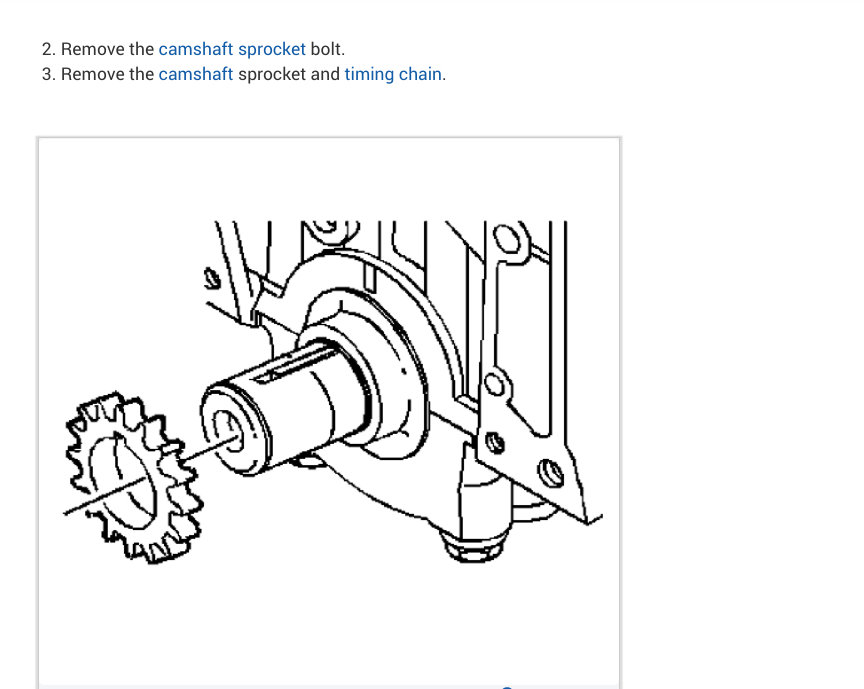 2. Remove the camshaft sprocket bolt.
3. Remove the camshaft sprocket and timing chain.