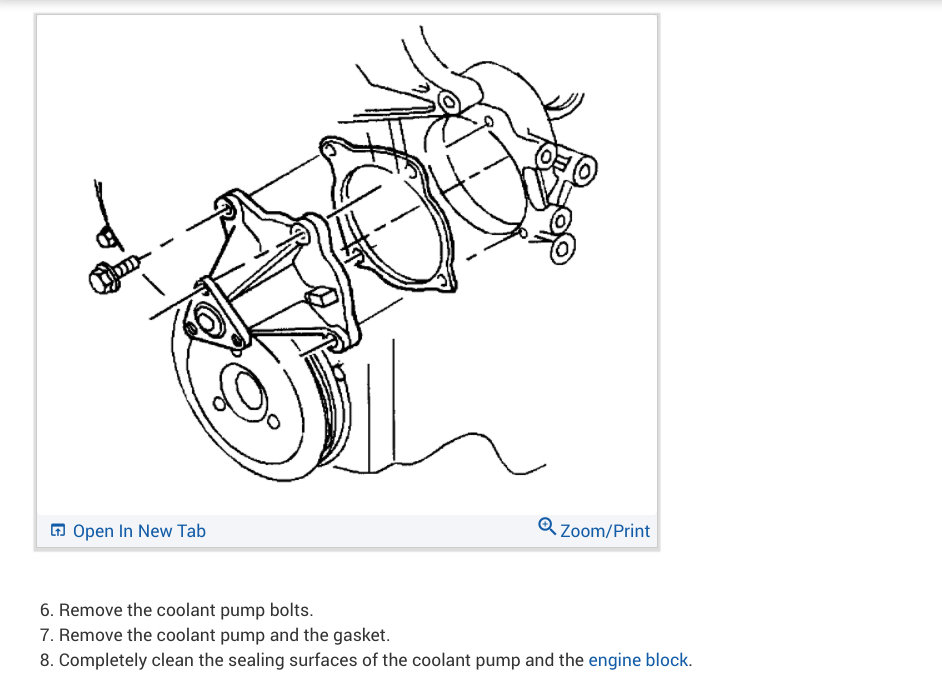 Open In New Tab

Zoom/Print

6. Remove the coolant pump bolts.
7. Remove the coolant pump and the gasket.
8. Completely clean the sealing surfaces of the coolant pump and the engine block.