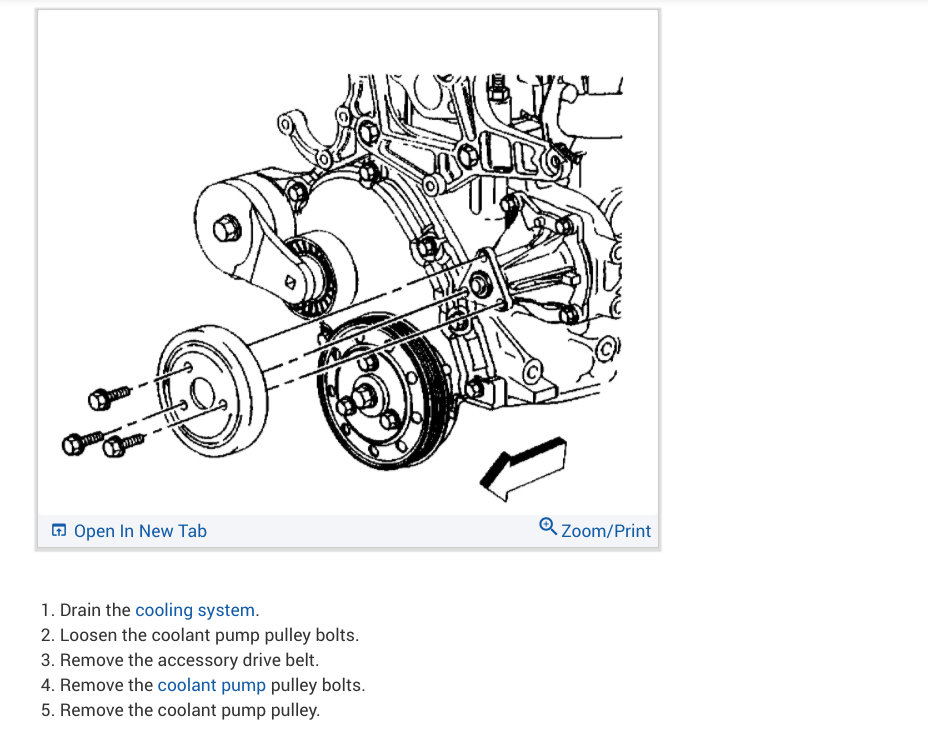 Open In New Tab

Zoom/Print

1. Drain the cooling system.
2. Loosen the coolant pump pulley bolts.
3. Remove the accessory drive belt.
4. Remove the coolant pump pulley bolts.
5. Remove the coolant pump pulley.