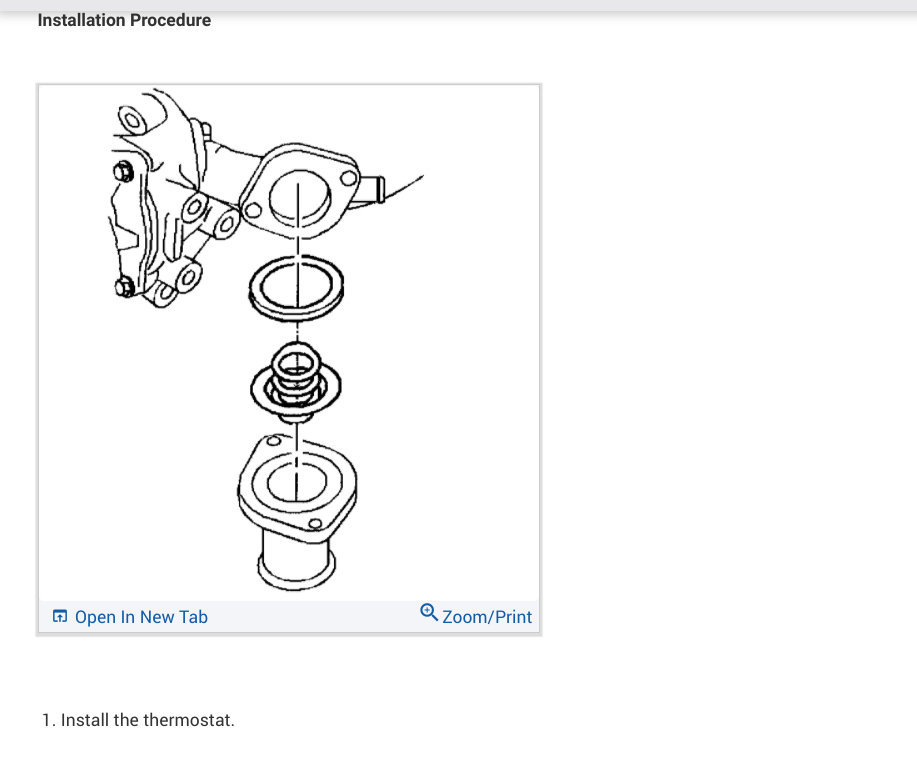 Installation Procedure

Open In New Tab

Zoom/Print

1. Install the thermostat.