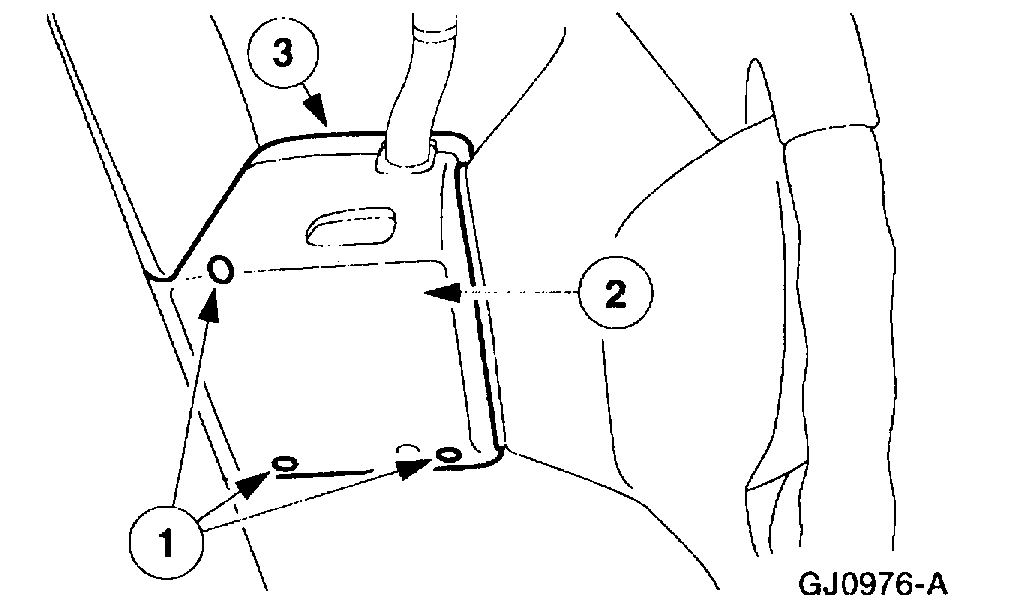 3
2
1
GJ0976-A