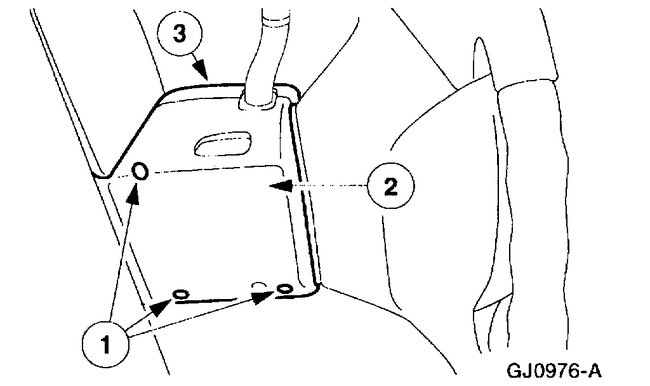 3
2
1
GJ0976-A