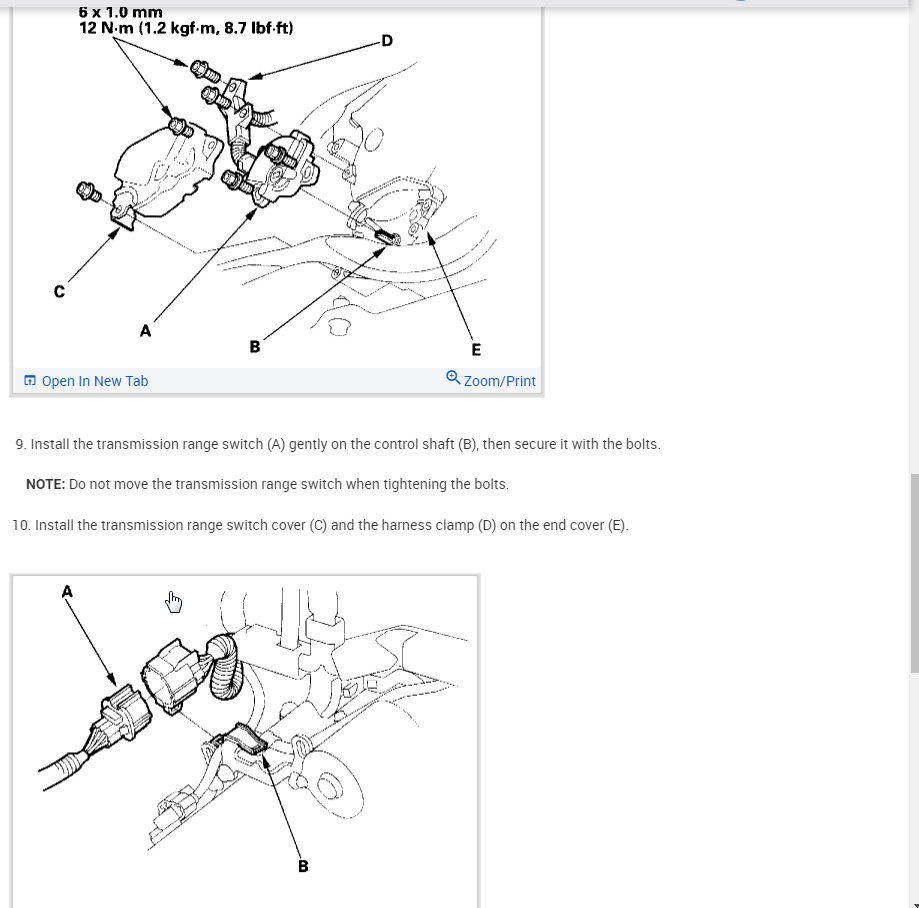 6 x 1.0 mm
12 N·m (1.2 kgf·m, 8.7 lbf·ft)

D

C

A

B

E

Open In New Tab

Zoom/Print

9. Install the transmission range switch (A) gently on the control shaft (B), then secure it with the bolts.

NOTE: Do not move the transmission range switch when tightening the bolts.

10. Install the transmission range switch cover (C) and the harness clamp (D) on the end cover (E).

A

B