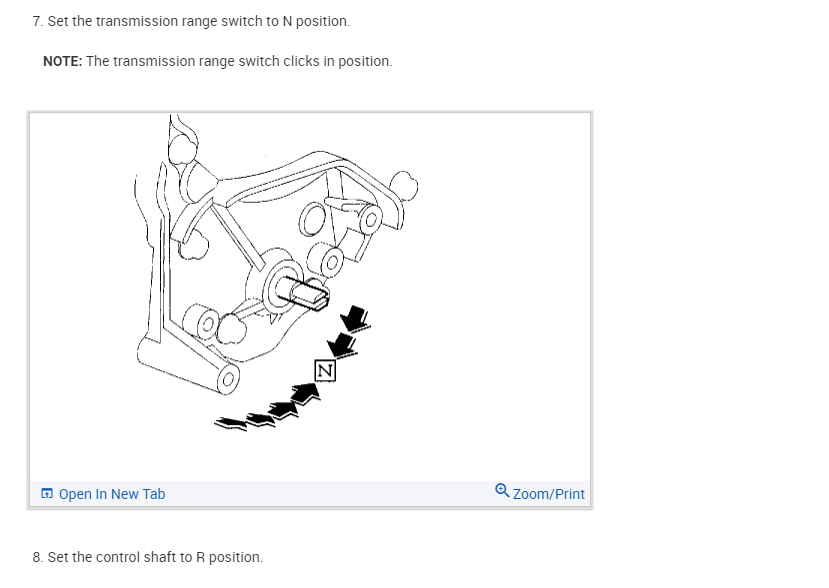 7. Set the transmission range switch to N position.

NOTE: The transmission range switch clicks in position.

N

Open In New Tab

Zoom/Print

8. Set the control shaft to R position.