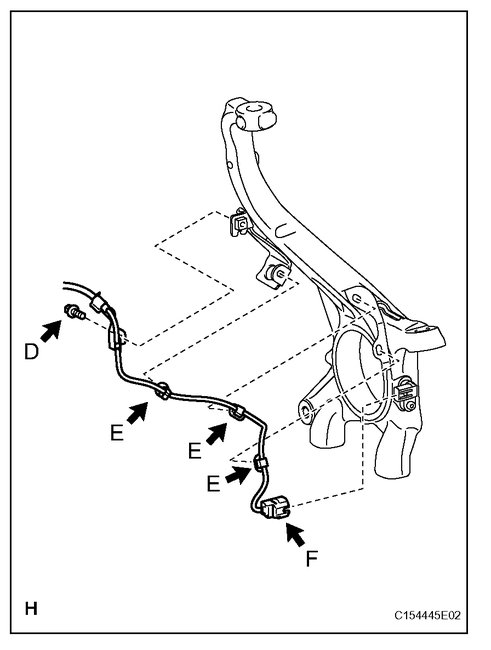 D

E

E

E

F

H

C154445E02