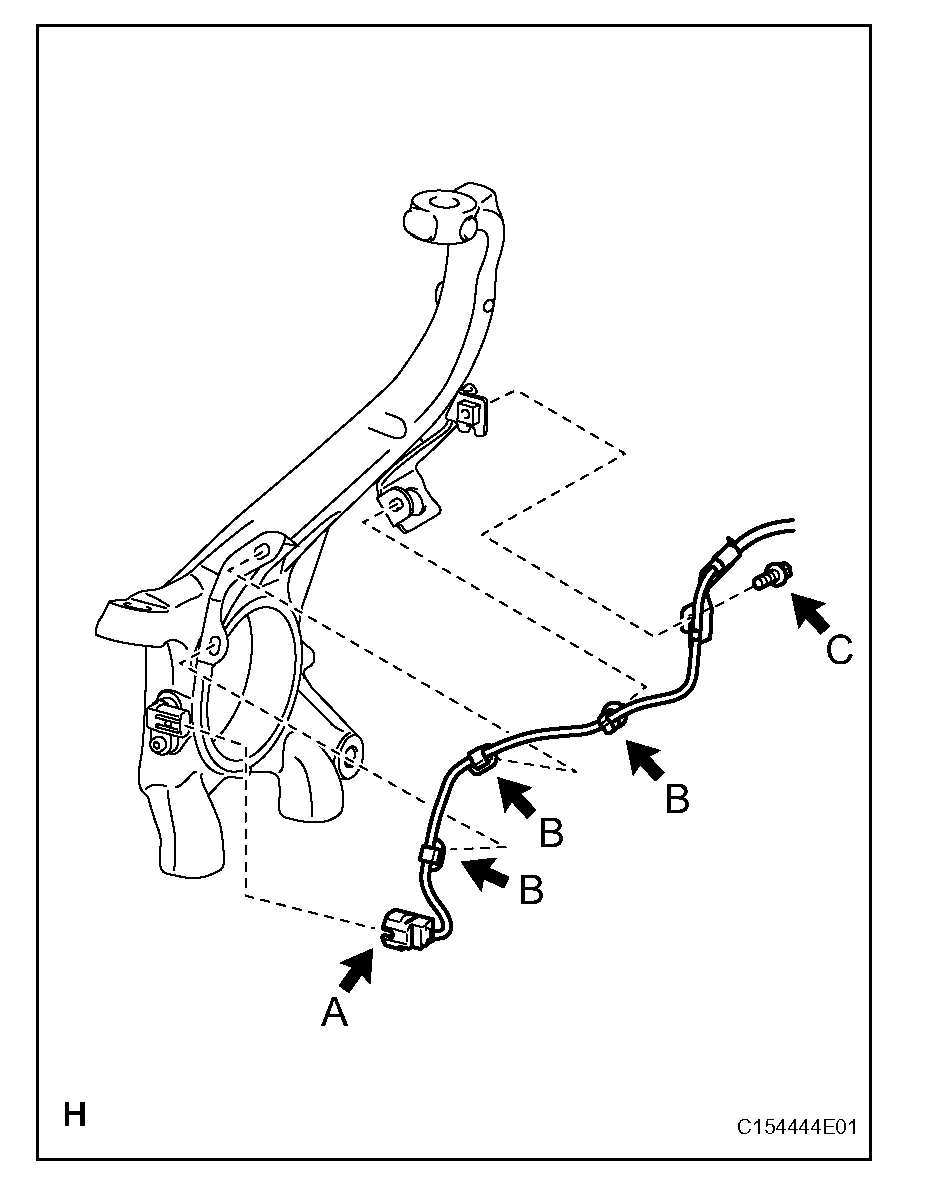 C

B

B

B

A

H

C154444E01