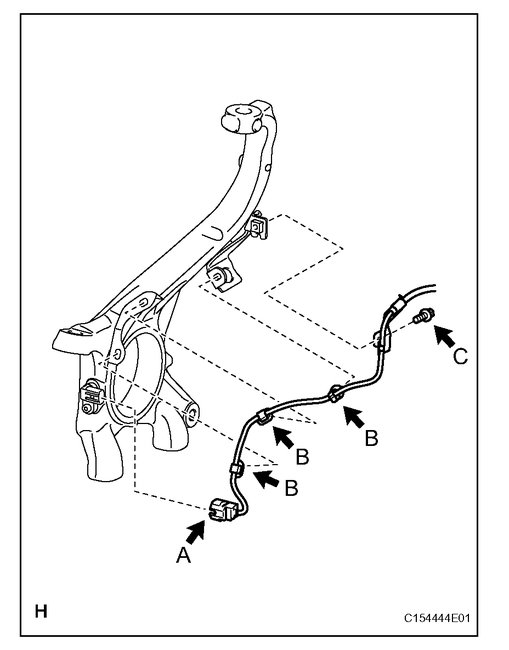 C

B

B

B

A

H

C154444E01