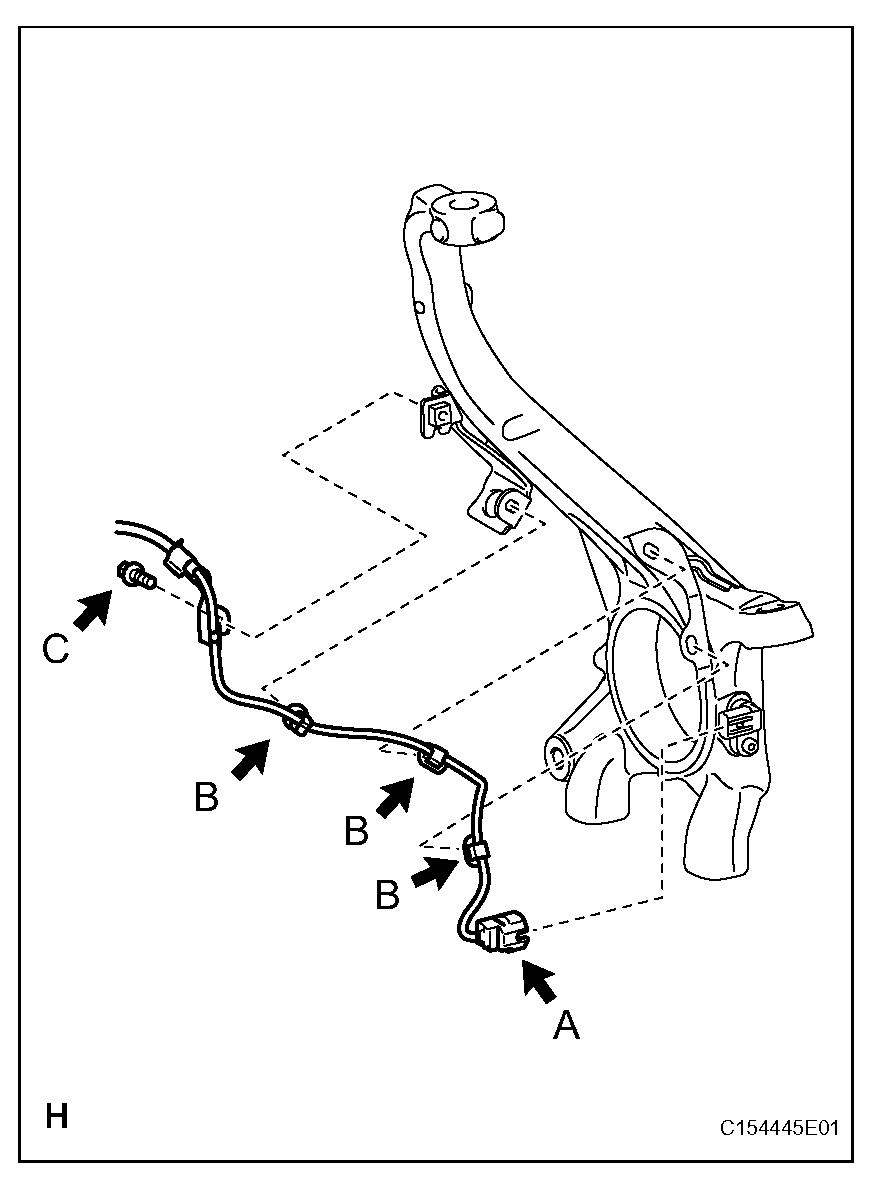 C

B

B

B

A

H

C154445E01