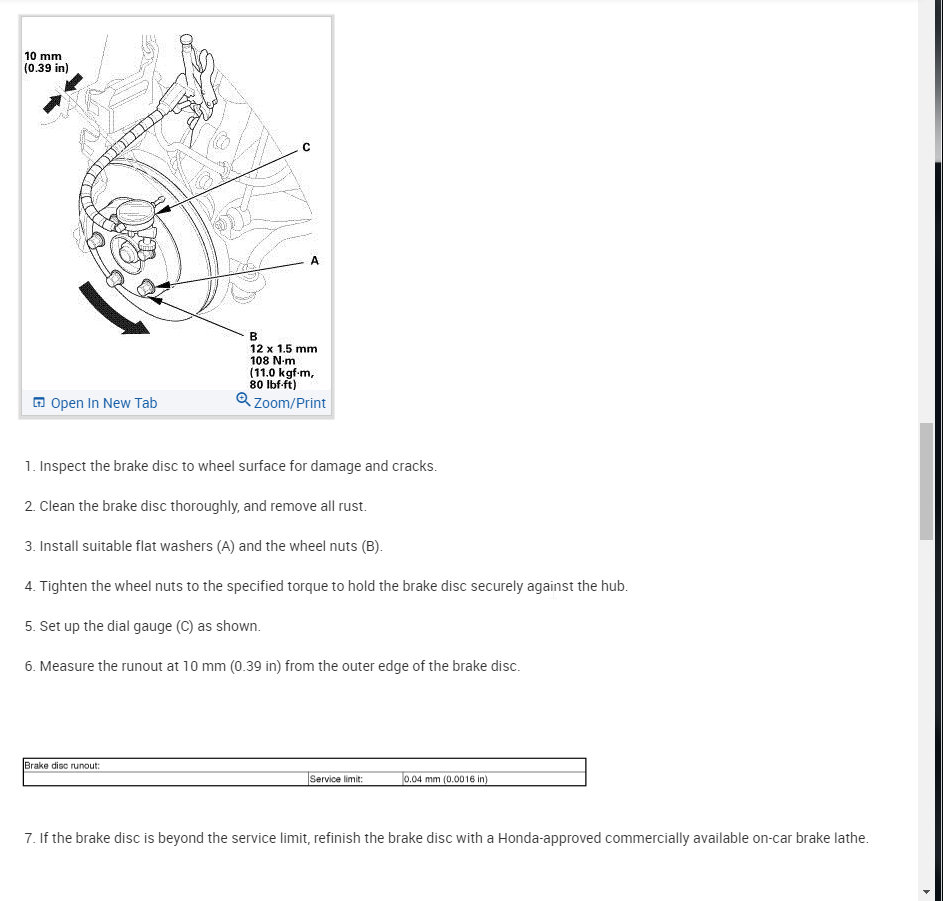 10 mm
(0.39 in)

C

A

B
12 x 1.5 mm
108 N·m
(11.0 kgf·m,
80 lbf·ft)

Open In New Tab

Zoom/Print

1. Inspect the brake disc to wheel surface for damage and cracks.

2. Clean the brake disc thoroughly, and remove all rust.

3. Install suitable flat washers (A) and the wheel nuts (B).

4. Tighten the wheel nuts to the specified torque to hold the brake disc securely against the hub.

5. Set up the dial gauge (C) as shown.

6. Measure the runout at 10 mm (0.39 in) from the outer edge of the brake disc.

| Brake disc runout: | | |
|---|---|---|
| | Service limit: | 0.04 mm (0.0016 in) |

7. If the brake disc is beyond the service limit, refinish the brake disc with a Honda-approved commercially available on-car brake lathe.