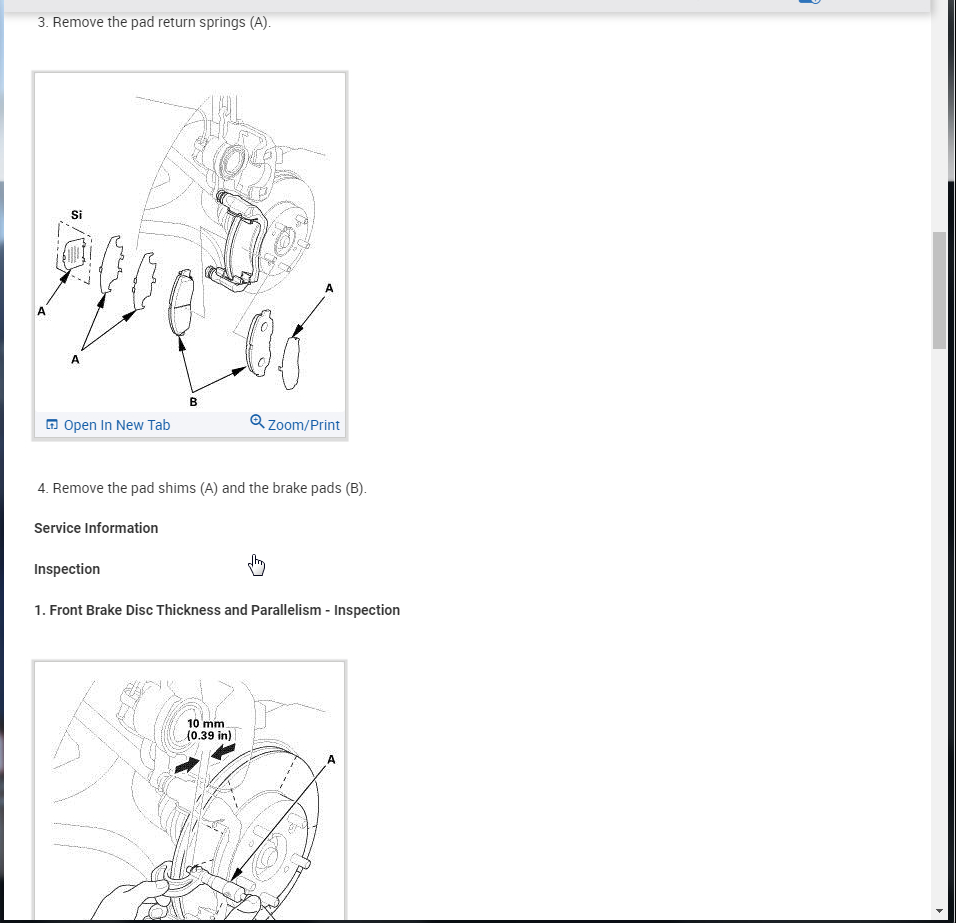 3. Remove the pad return springs (A).

Si

A

A

A

B

Open In New Tab

Zoom/Print

4. Remove the pad shims (A) and the brake pads (B).

Service Information

Inspection

1. Front Brake Disc Thickness and Parallelism - Inspection

10 mm (0.39 in)

A