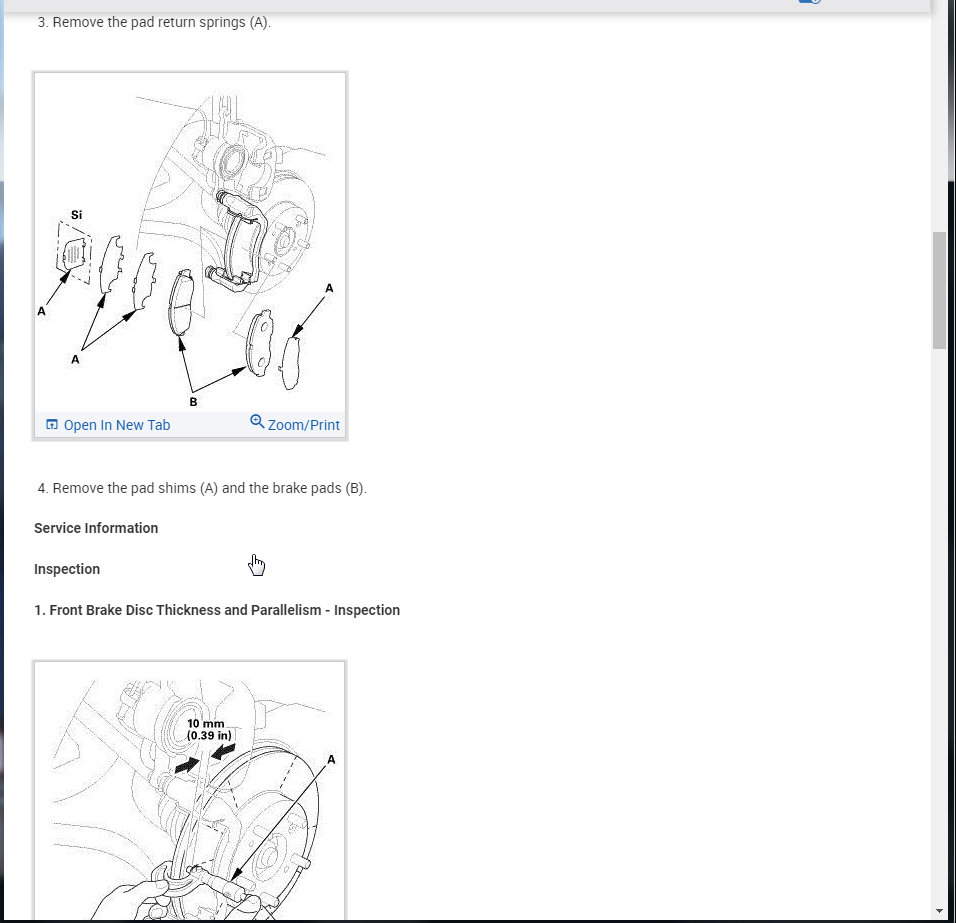 3. Remove the pad return springs (A).

Si

A

A

A

B

Open In New Tab Zoom/Print

4. Remove the pad shims (A) and the brake pads (B).

Service Information

Inspection

1. Front Brake Disc Thickness and Parallelism - Inspection

10 mm (0.39 in)

A