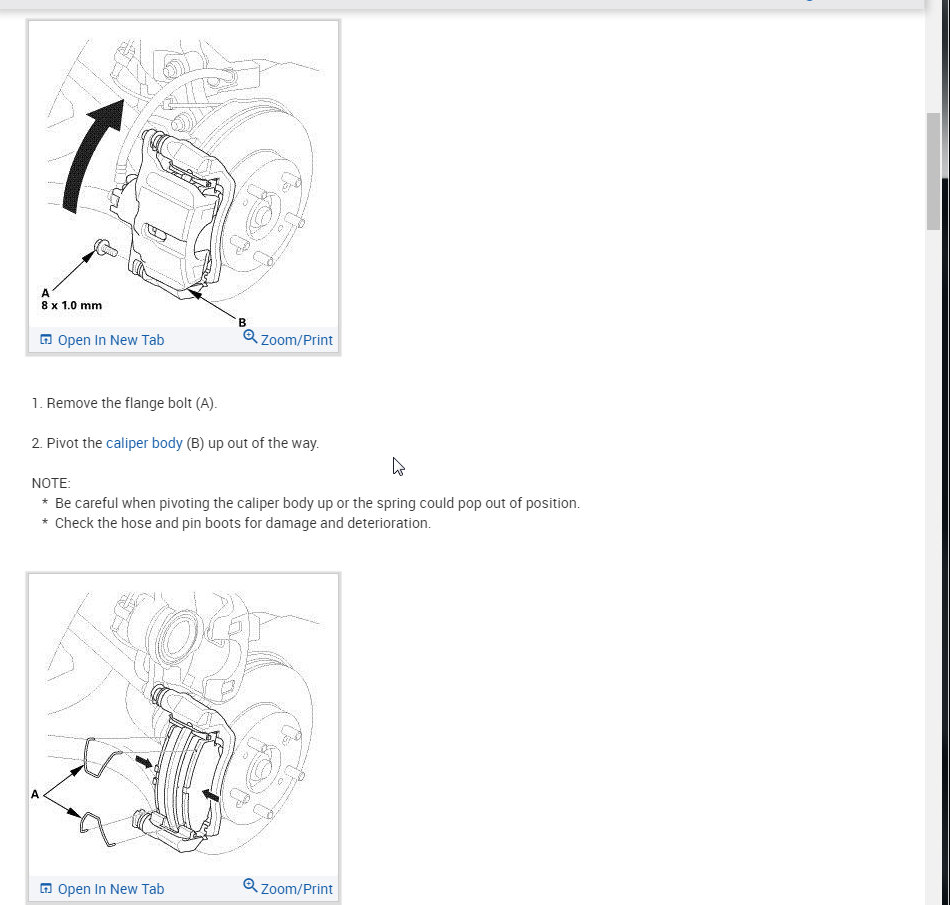 A
8 x 1.0 mm
B
Open In New Tab
Zoom/Print

1. Remove the flange bolt (A).

2. Pivot the caliper body (B) up out of the way.

NOTE:
* Be careful when pivoting the caliper body up or the spring could pop out of position.
* Check the hose and pin boots for damage and deterioration.

A
Open In New Tab
Zoom/Print