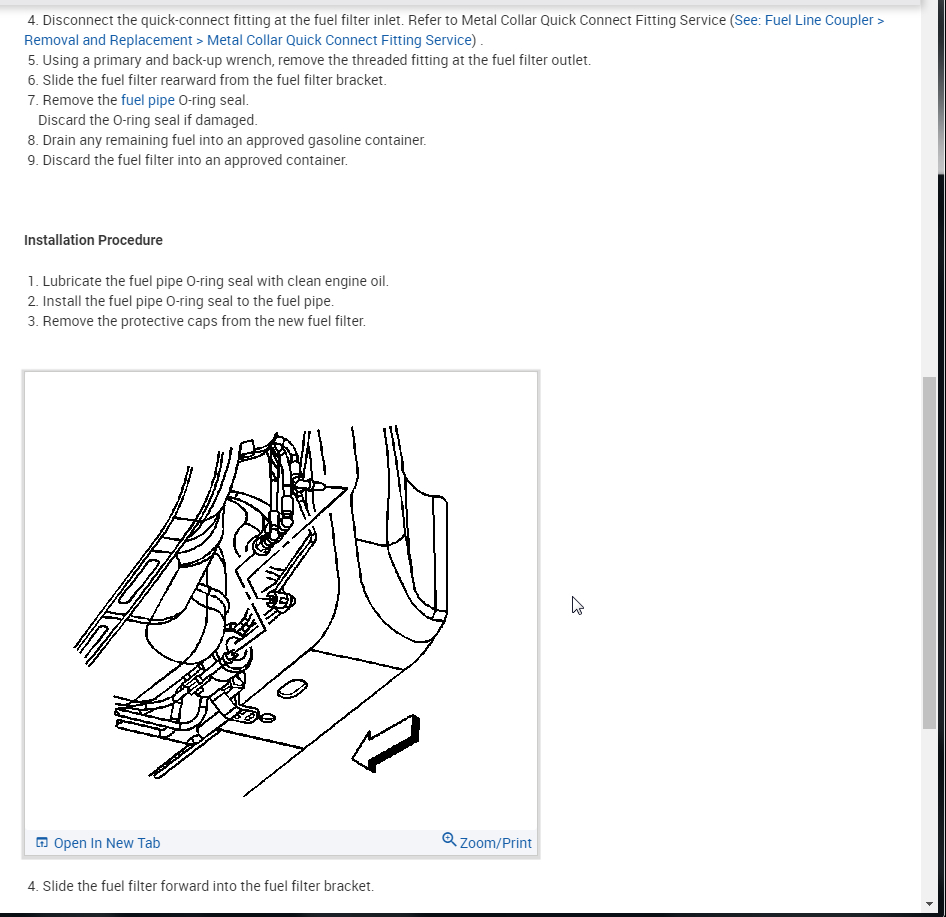 4. Disconnect the quick-connect fitting at the fuel filter inlet. Refer to Metal Collar Quick Connect Fitting Service (See: Fuel Line Coupler > Removal and Replacement > Metal Collar Quick Connect Fitting Service) .
5. Using a primary and back-up wrench, remove the threaded fitting at the fuel filter outlet.
6. Slide the fuel filter rearward from the fuel filter bracket.
7. Remove the fuel pipe O-ring seal.
Discard the O-ring seal if damaged.
8. Drain any remaining fuel into an approved gasoline container.
9. Discard the fuel filter into an approved container.

Installation Procedure

1. Lubricate the fuel pipe O-ring seal with clean engine oil.
2. Install the fuel pipe O-ring seal to the fuel pipe.
3. Remove the protective caps from the new fuel filter.

Open In New Tab
Zoom/Print

4. Slide the fuel filter forward into the fuel filter bracket.