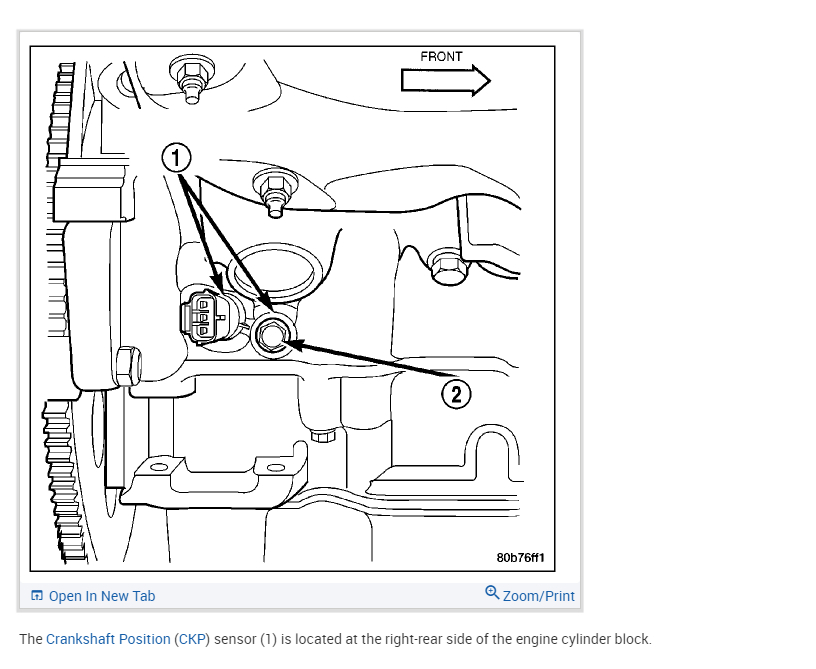 FRONT

1

2

80b76ff1

Open In New Tab

Zoom/Print

The Crankshaft Position (CKP) sensor (1) is located at the right-rear side of the engine cylinder block.