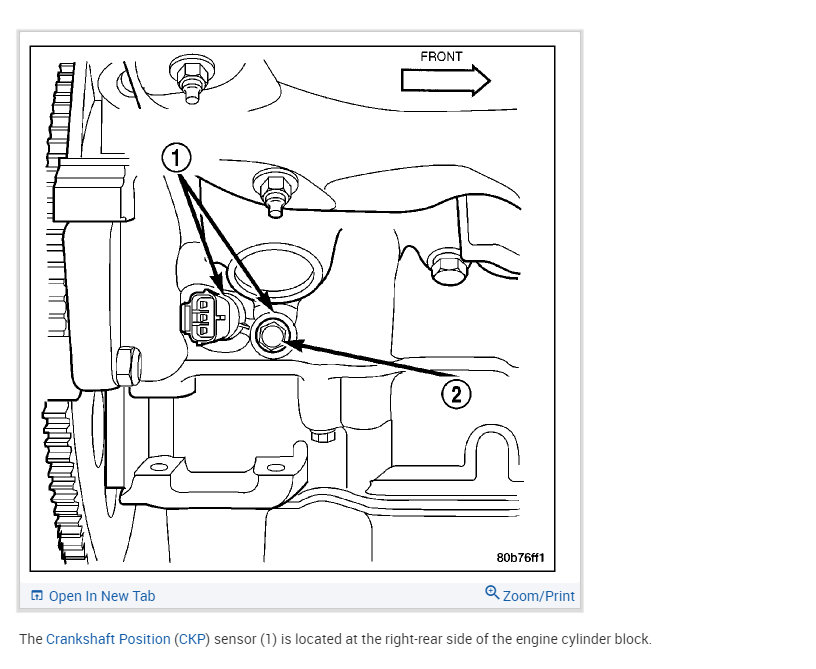 FRONT

1

2

80b76ff1

Open In New Tab

Zoom/Print

The Crankshaft Position (CKP) sensor (1) is located at the right-rear side of the engine cylinder block.