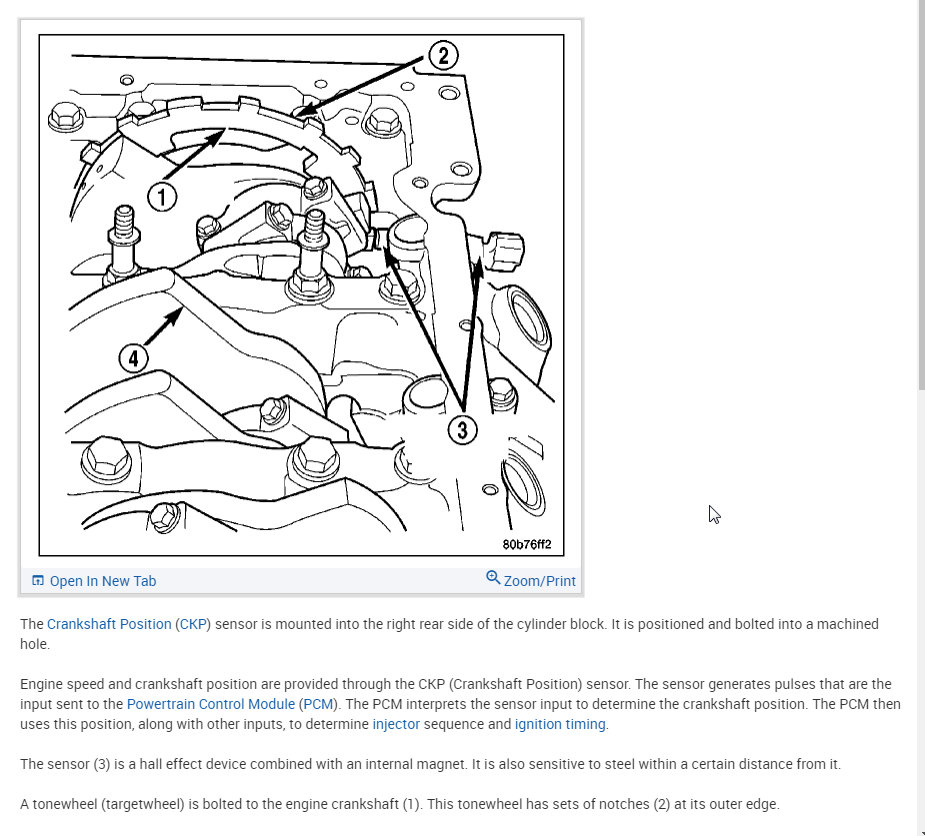 2

1

4

3

80b76ff2

Open In New Tab

Zoom/Print

The Crankshaft Position (CKP) sensor is mounted into the right rear side of the cylinder block. It is positioned and bolted into a machined hole.

Engine speed and crankshaft position are provided through the CKP (Crankshaft Position) sensor. The sensor generates pulses that are the input sent to the Powertrain Control Module (PCM). The PCM interprets the sensor input to determine the crankshaft position. The PCM then uses this position, along with other inputs, to determine injector sequence and ignition timing.

The sensor (3) is a hall effect device combined with an internal magnet. It is also sensitive to steel within a certain distance from it.

A tonewheel (targetwheel) is bolted to the engine crankshaft (1). This tonewheel has sets of notches (2) at its outer edge.