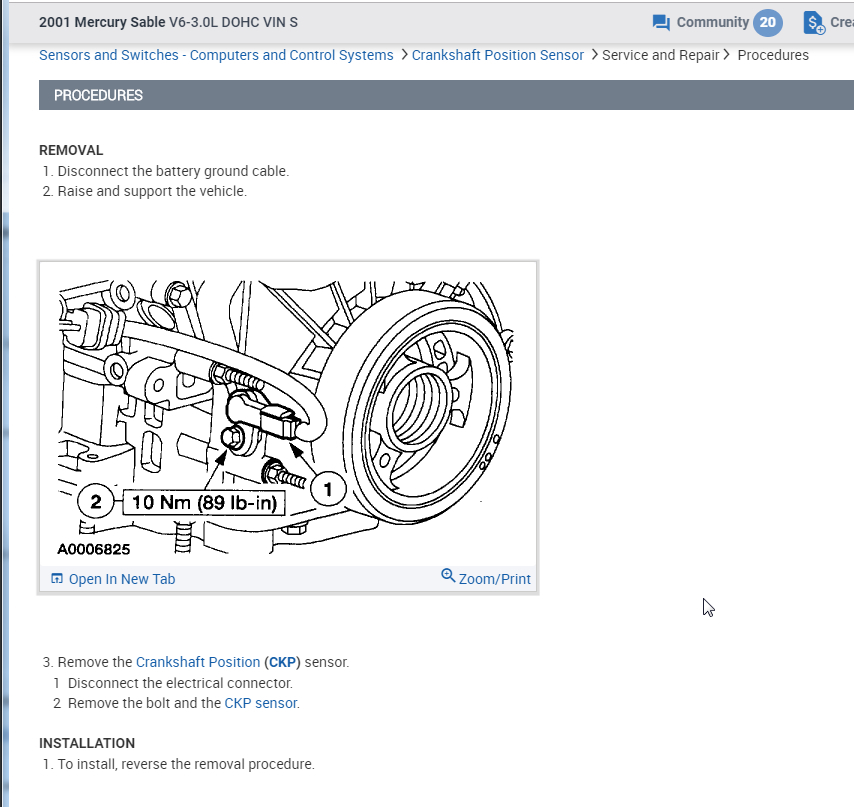 2001 Mercury Sable V6-3.0L DOHC VIN S

Community 20

Crea

Sensors and Switches - Computers and Control Systems > Crankshaft Position Sensor > Service and Repair > Procedures

PROCEDURES

REMOVAL
1. Disconnect the battery ground cable.
2. Raise and support the vehicle.

2 10 Nm (89 lb-in)
1
A0006825

Open In New Tab
Zoom/Print

3. Remove the Crankshaft Position (CKP) sensor.
1 Disconnect the electrical connector.
2 Remove the bolt and the CKP sensor.

INSTALLATION
1. To install, reverse the removal procedure.