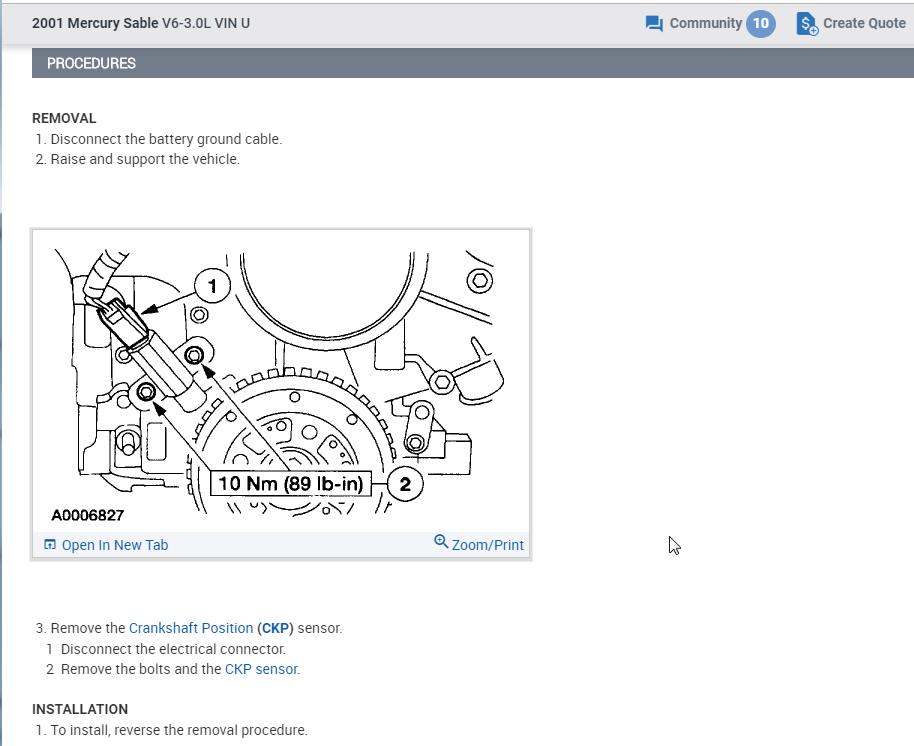 2001 Mercury Sable V6-3.0L VIN U

Community 10

Create Quote

PROCEDURES

REMOVAL

1. Disconnect the battery ground cable.
2. Raise and support the vehicle.

1

10 Nm (89 lb-in)

2

A0006827

Open In New Tab

Zoom/Print

3. Remove the Crankshaft Position (CKP) sensor.
1 Disconnect the electrical connector.
2 Remove the bolts and the CKP sensor.

INSTALLATION

1. To install, reverse the removal procedure.