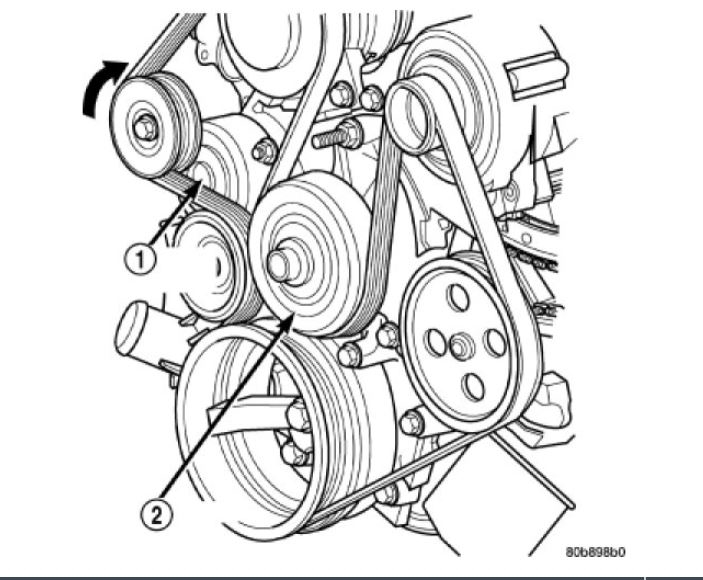 1

2

80b898b0