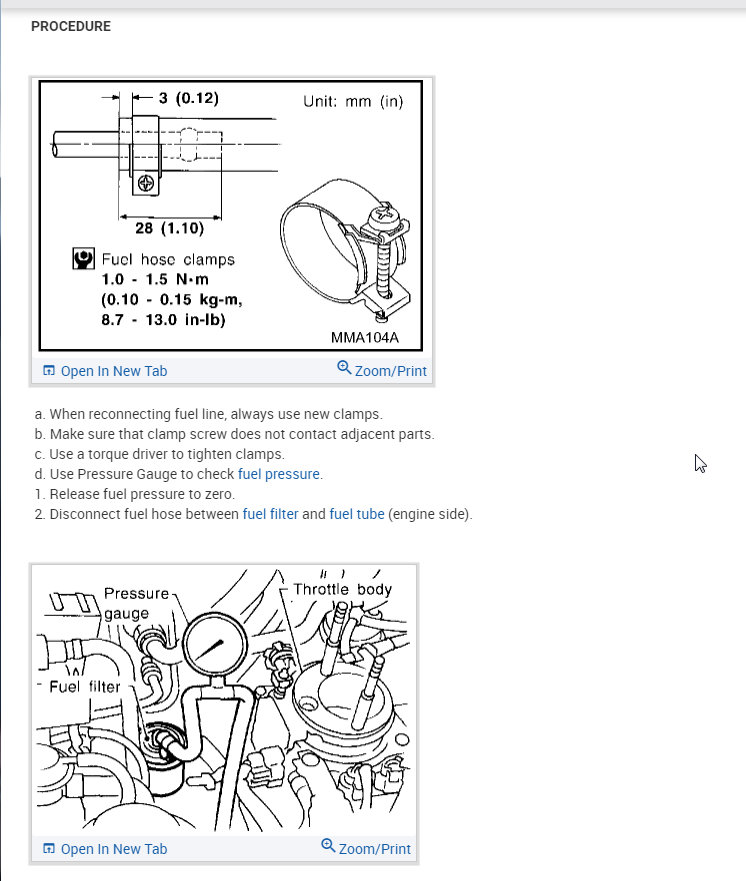 PROCEDURE

3 (0.12)

Unit: mm (in)

28 (1.10)

Fuel hose clamps
1.0 - 1.5 N·m
(0.10 - 0.15 kg-m,
8.7 - 13.0 in-lb)

MMA104A

Open In New Tab

Zoom/Print

a. When reconnecting fuel line, always use new clamps.
b. Make sure that clamp screw does not contact adjacent parts.
c. Use a torque driver to tighten clamps.
d. Use Pressure Gauge to check fuel pressure.
1. Release fuel pressure to zero.
2. Disconnect fuel hose between fuel filter and fuel tube (engine side).

Pressure gauge

Throttle body

Fuel filter

Open In New Tab

Zoom/Print